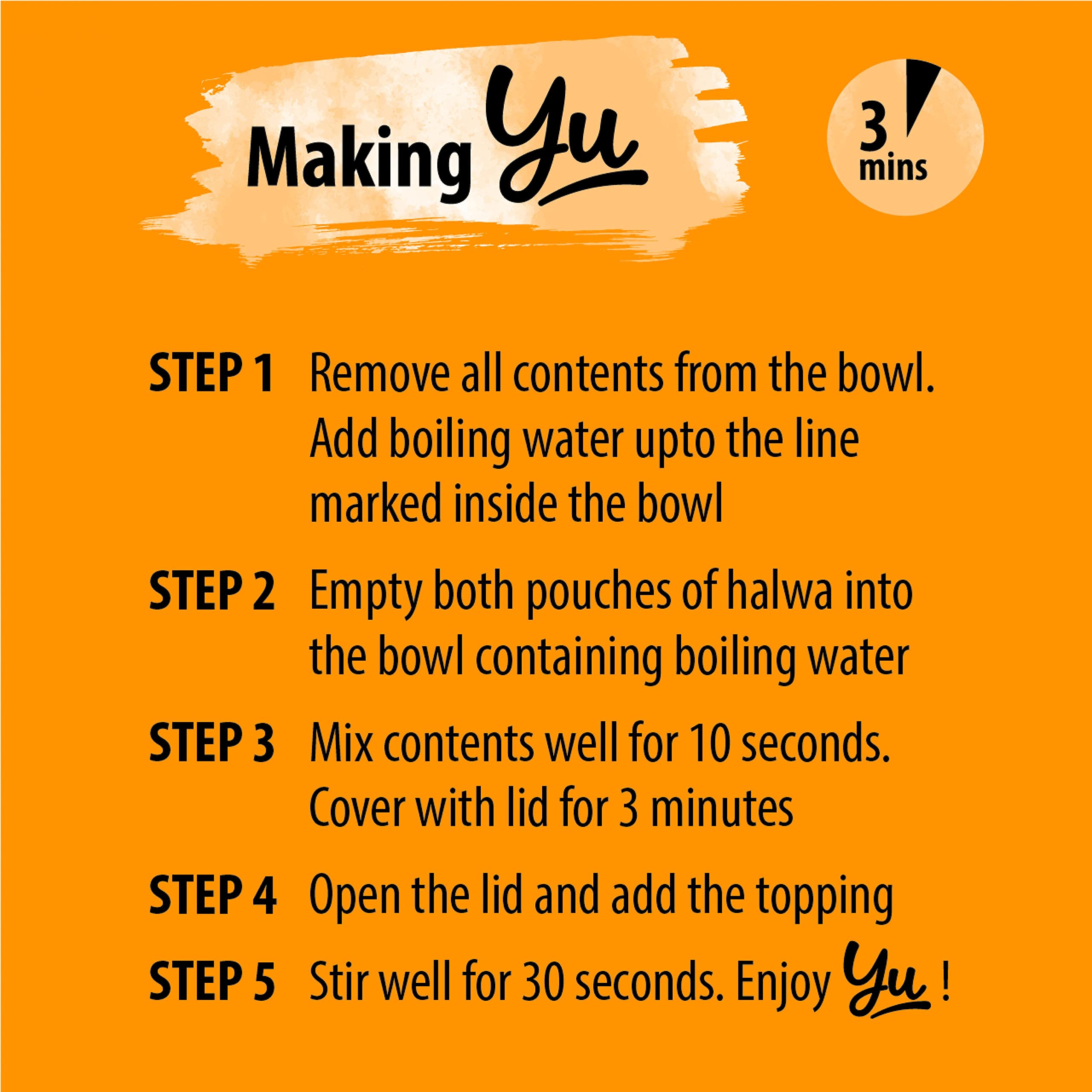 Making Yu

3 mins

STEP 1 Remove all contents from the bowl. Add boiling water upto the line marked inside the bowl

STEP 2 Empty both pouches of halwa into the bowl containing boiling water

STEP 3 Mix contents well for 10 seconds. Cover with lid for 3 minutes

STEP 4 Open the lid and add the topping

STEP 5 Stir well for 30 seconds. Enjoy Yu !