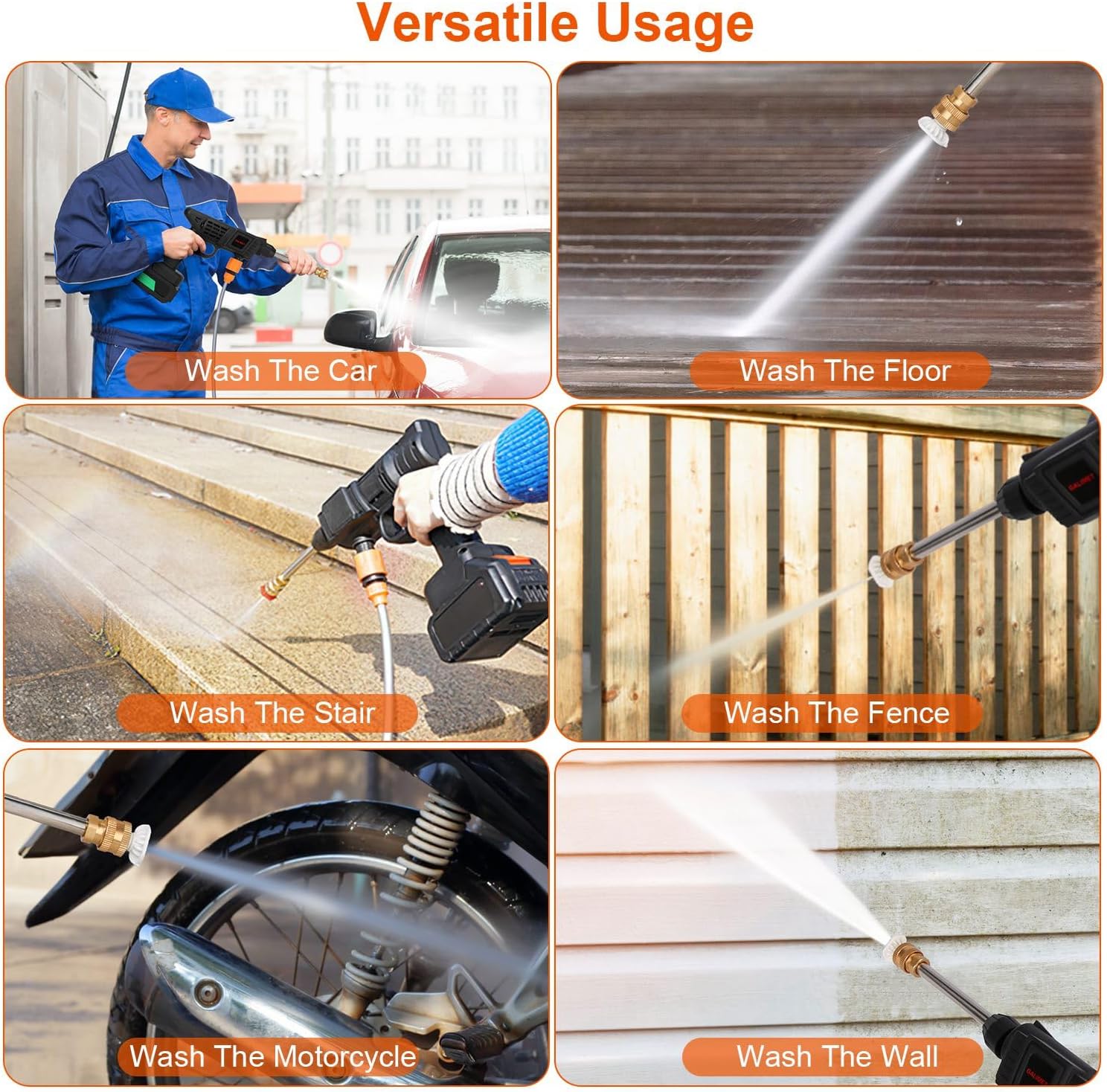 Versatile Usage

Wash The Car

Wash The Floor

Wash The Stair

Wash The Fence

Wash The Motorcycle

Wash The Wall