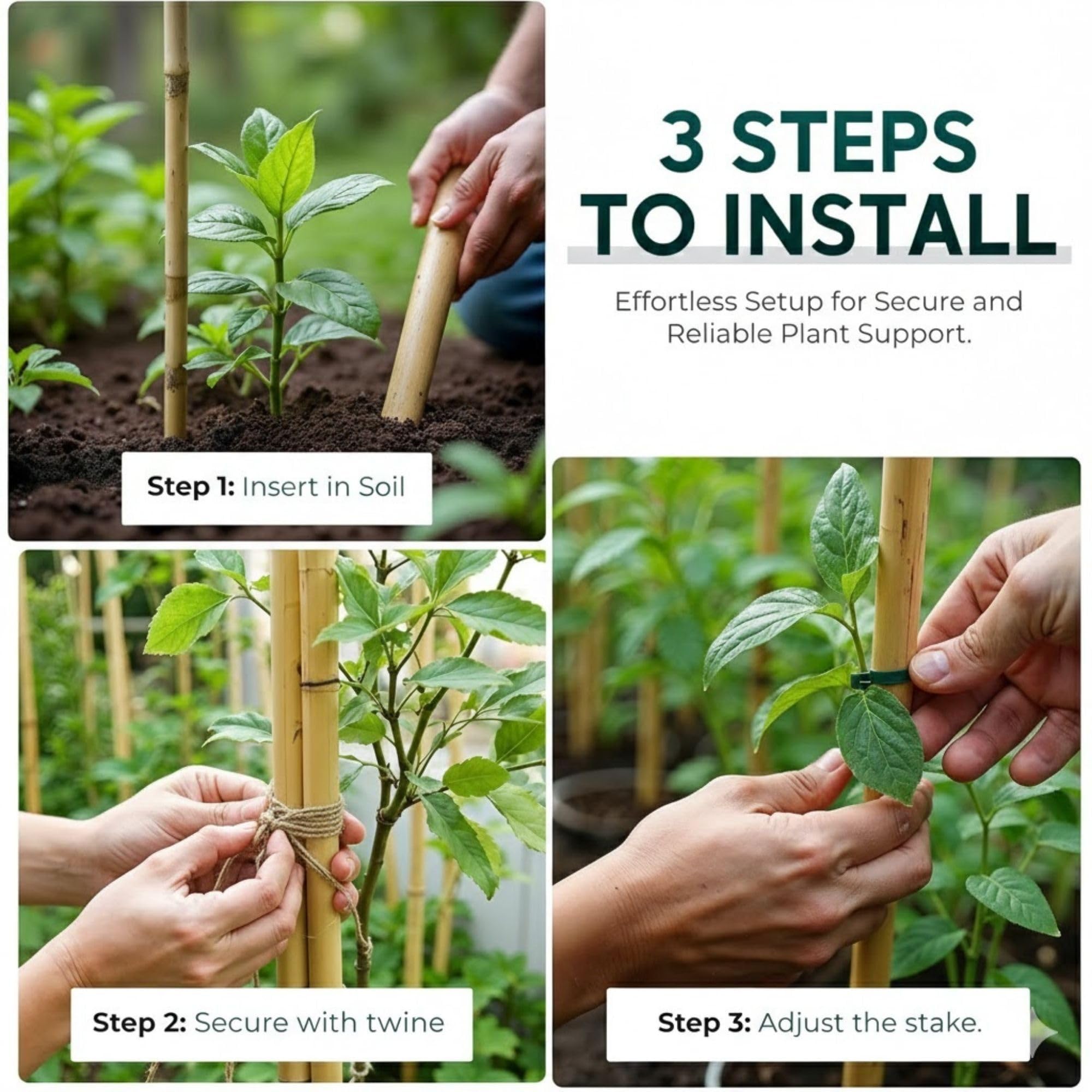 3 STEPS TO INSTALL

Effortless Setup for Secure and Reliable Plant Support.

Step 1: Insert in Soil

Step 2: Secure with twine

Step 3: Adjust the stake.