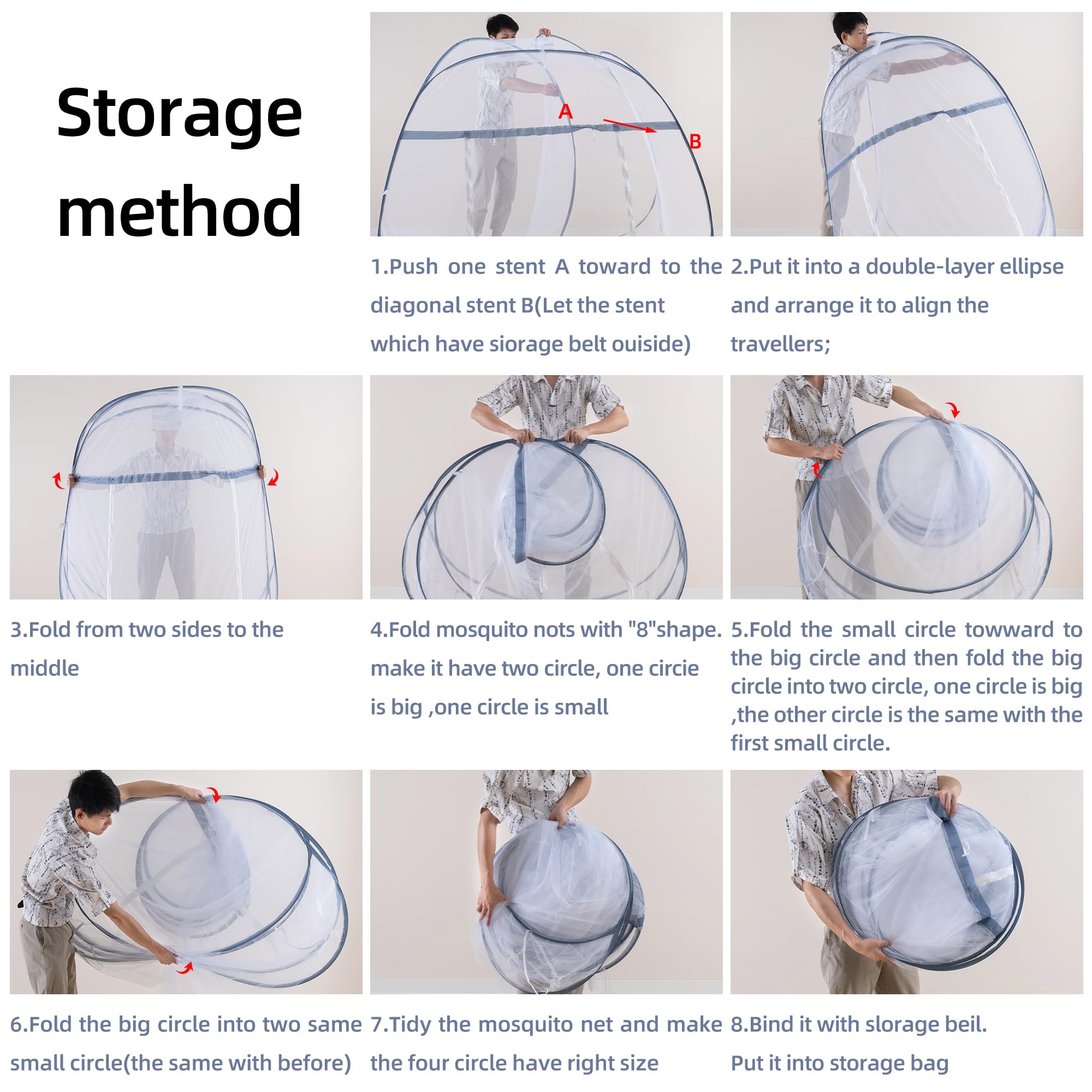 Storage method

A

B

1.Push one stent A toward to the diagonal stent B(Let the stent which have siorage belt ouiside)

2.Put it into a double-layer ellipse and arrange it to align the travellers;

3.Fold from two sides to the middle

4.Fold mosquito nots with "8"shape. make it have two circle, one circie is big ,one circle is small

5.Fold the small circle towward to the big circle and then fold the big circle into two circle, one circle is big ,the other circle is the same with the first small circle.

6.Fold the big circle into two same small circle(the same with before)

7.Tidy the mosquito net and make the four circle have right size

8.Bind it with slorage beil. Put it into storage bag