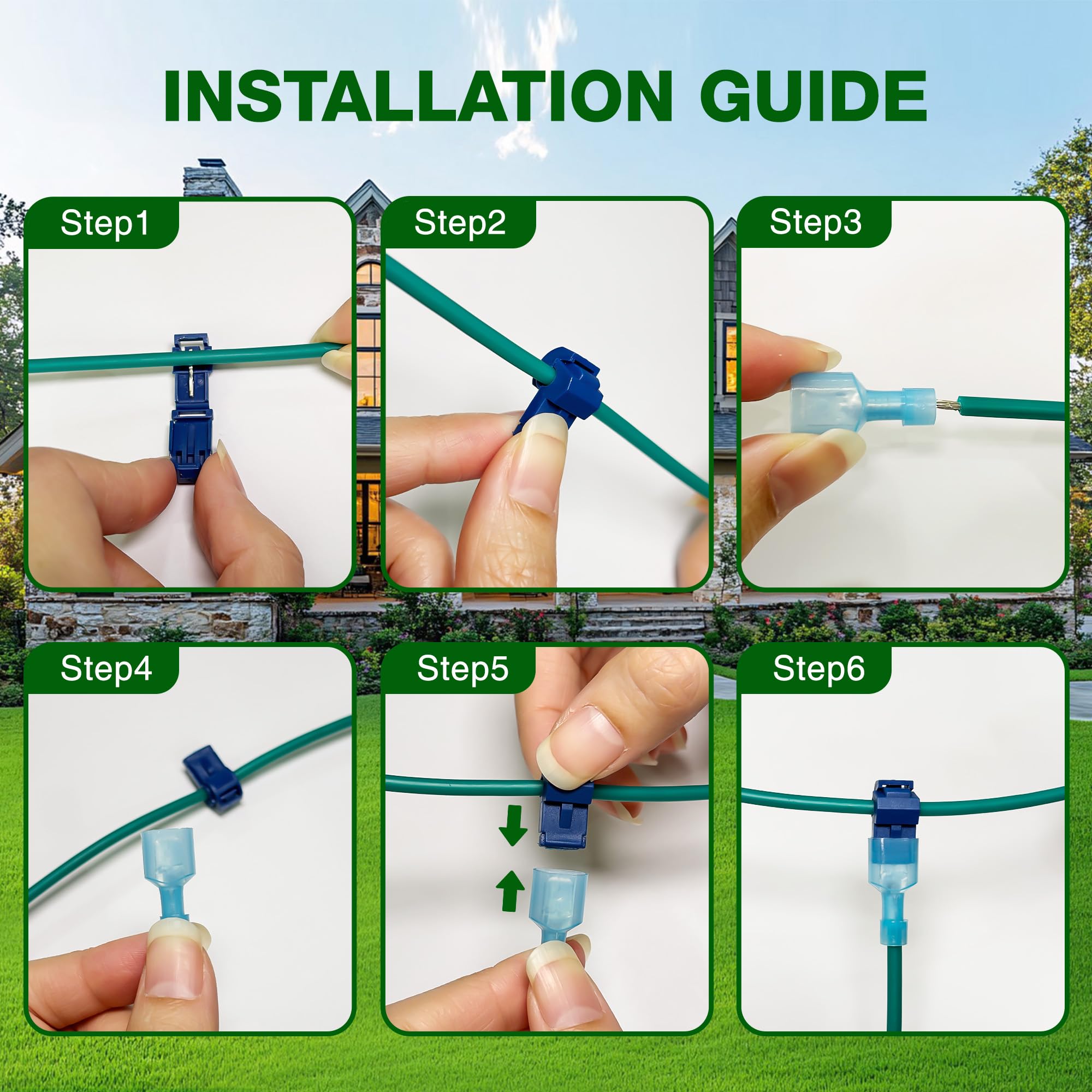 INSTALLATION GUIDE

Step1

Step2

Step3

Step4

Step5

Step6