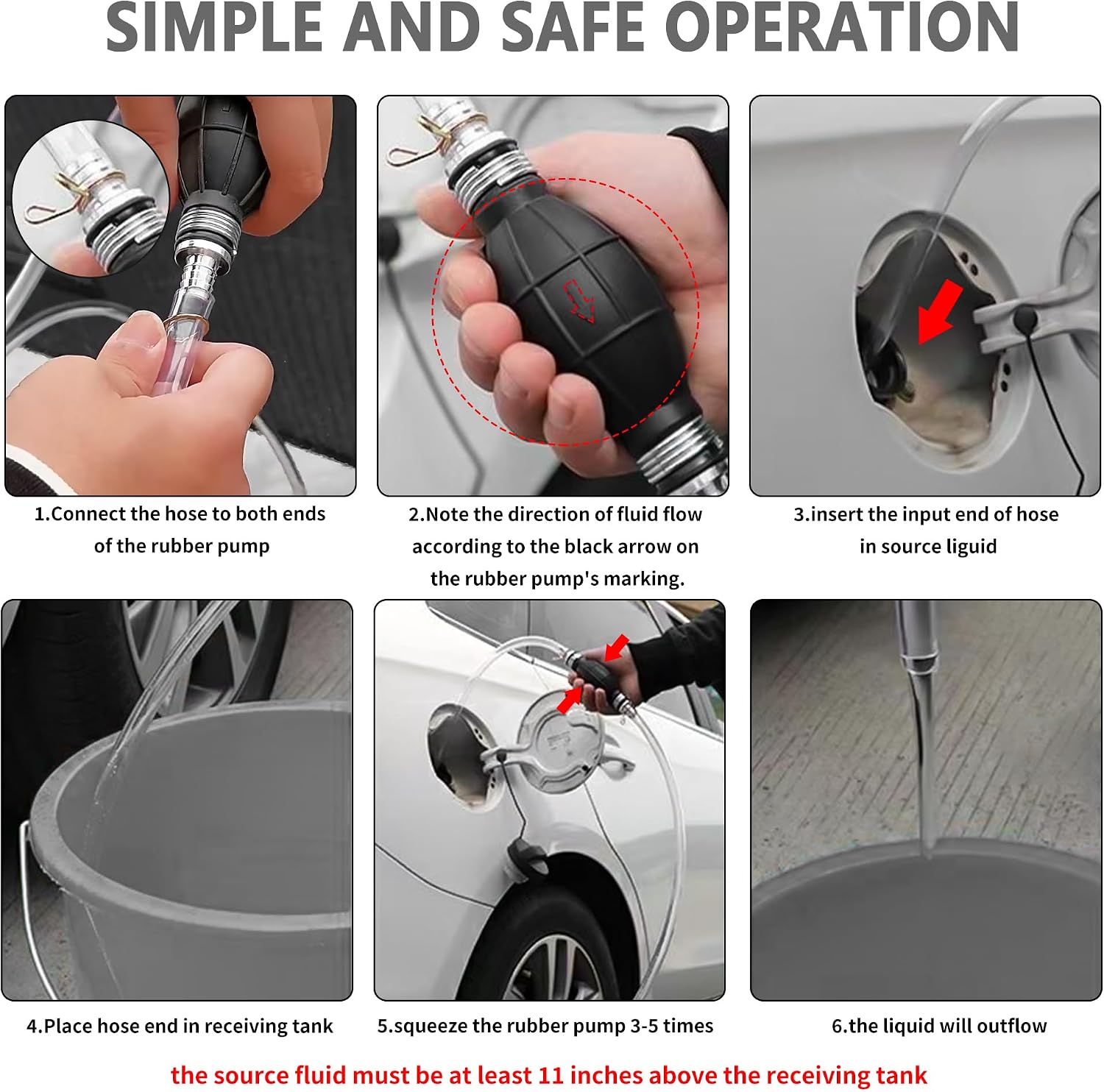 SIMPLE AND SAFE OPERATION

1.Connect the hose to both ends of the rubber pump

2.Note the direction of fluid flow according to the black arrow on the rubber pump's marking.

3.insert the input end of hose in source liguid

4.Place hose end in receiving tank

5.squeeze the rubber pump 3-5 times

6.the liquid will outflow

the source fluid must be at least 11 inches above the receiving tank