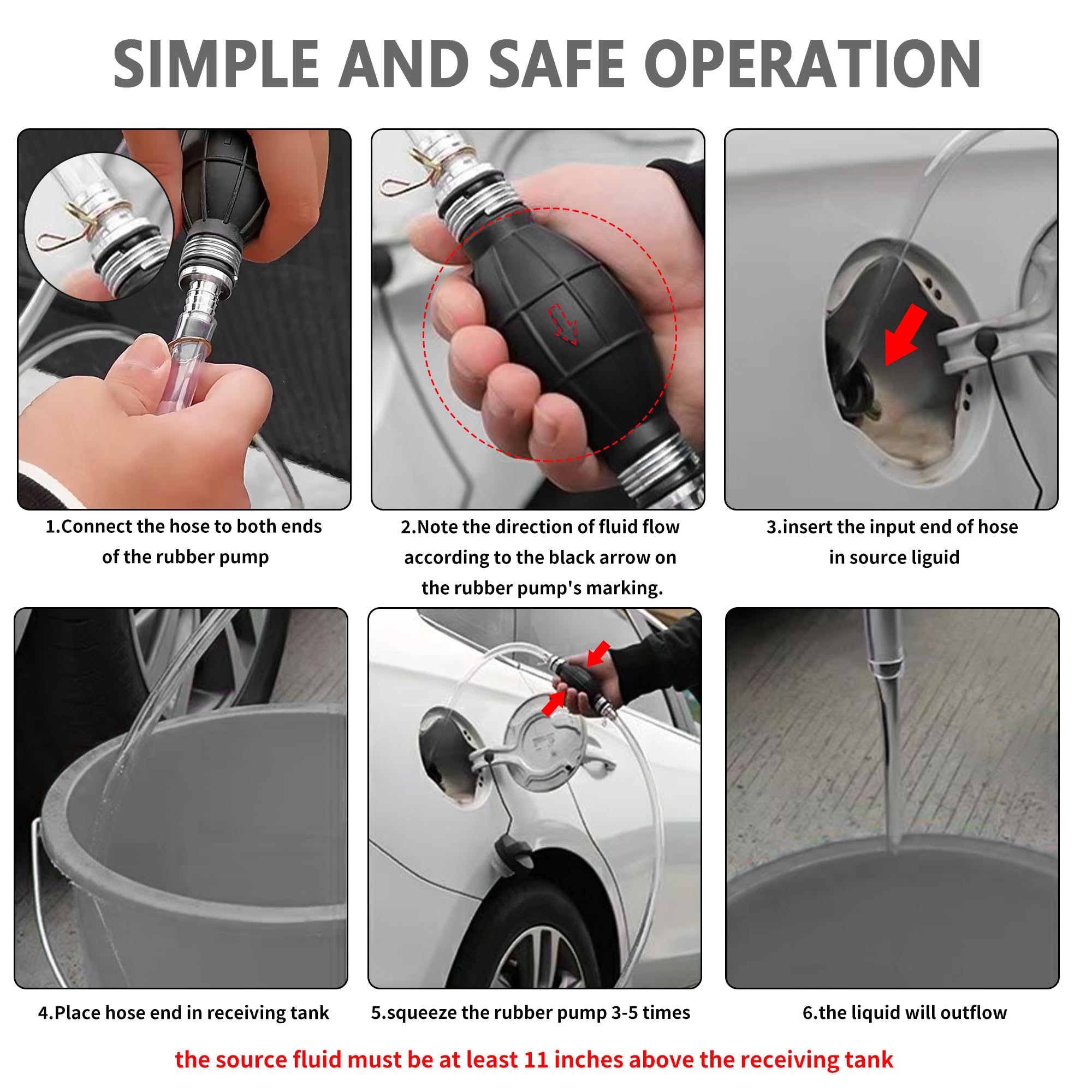 SIMPLE AND SAFE OPERATION

1.Connect the hose to both ends of the rubber pump

2.Note the direction of fluid flow according to the black arrow on the rubber pump's marking.

3.insert the input end of hose in source liguid

4.Place hose end in receiving tank

5.squeeze the rubber pump 3-5 times

6.the liquid will outflow

the source fluid must be at least 11 inches above the receiving tank