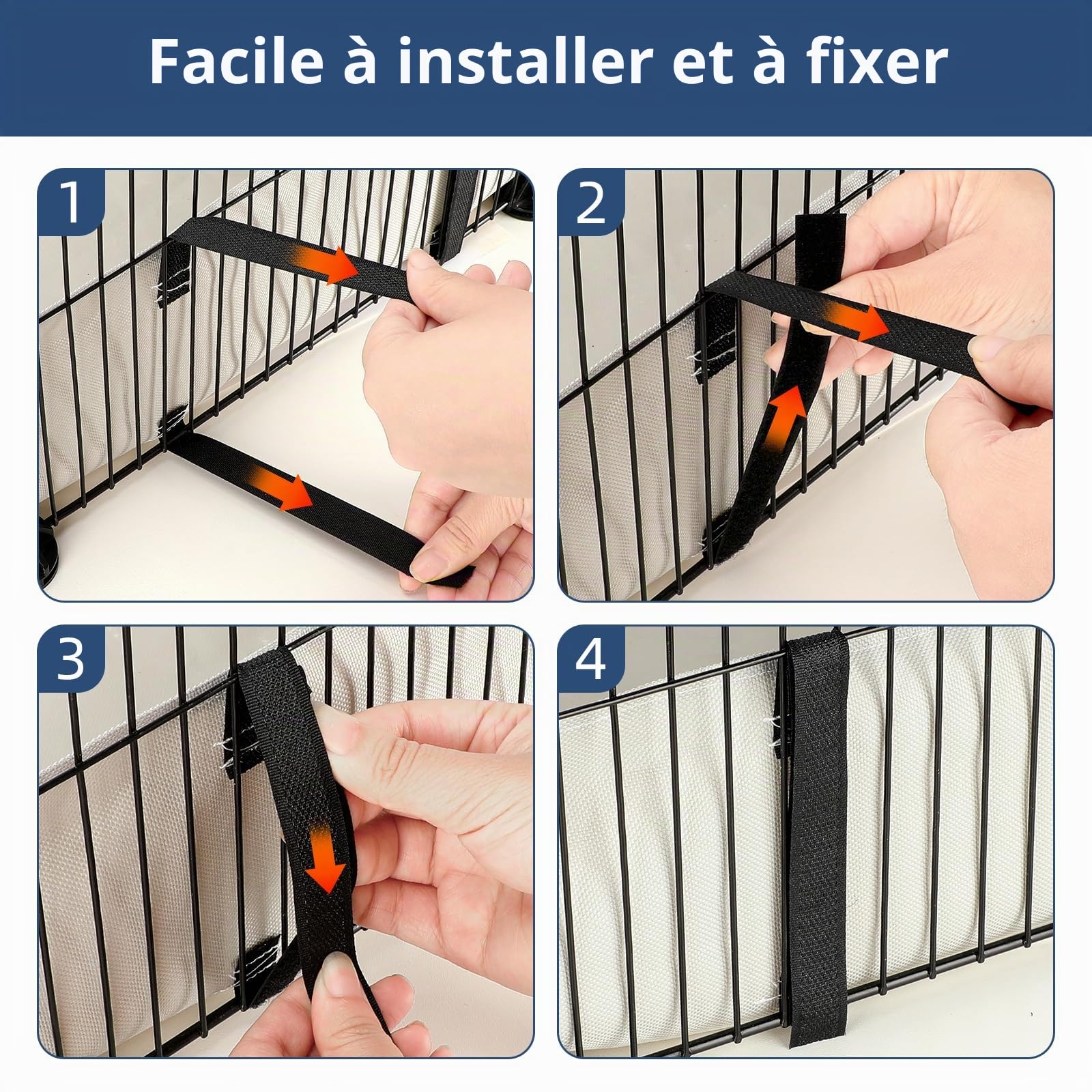 Facile à installer et à fixer

1

2

3

4