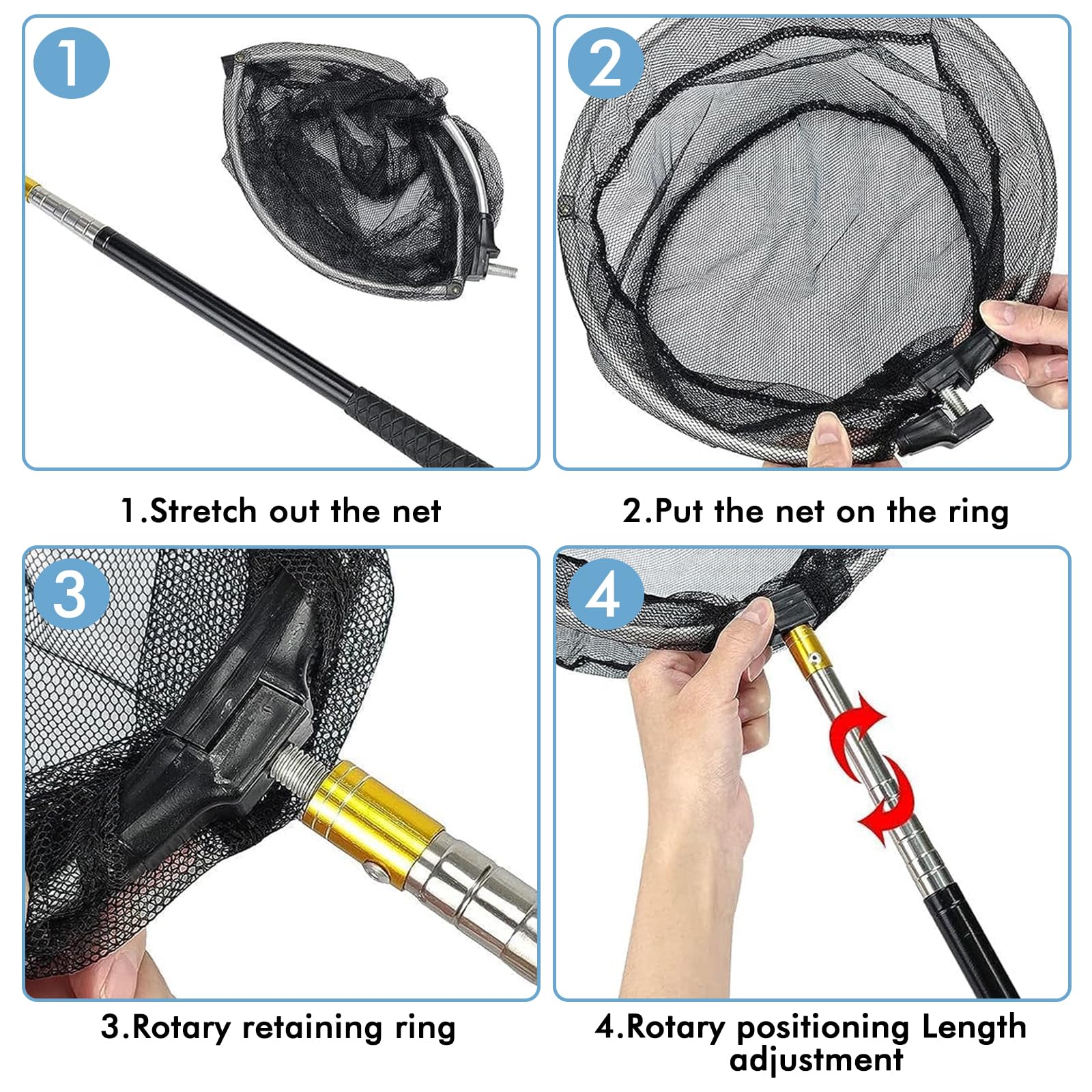 1

1.Stretch out the net

2

2.Put the net on the ring

3

3.Rotary retaining ring

4

4.Rotary positioning Length adjustment