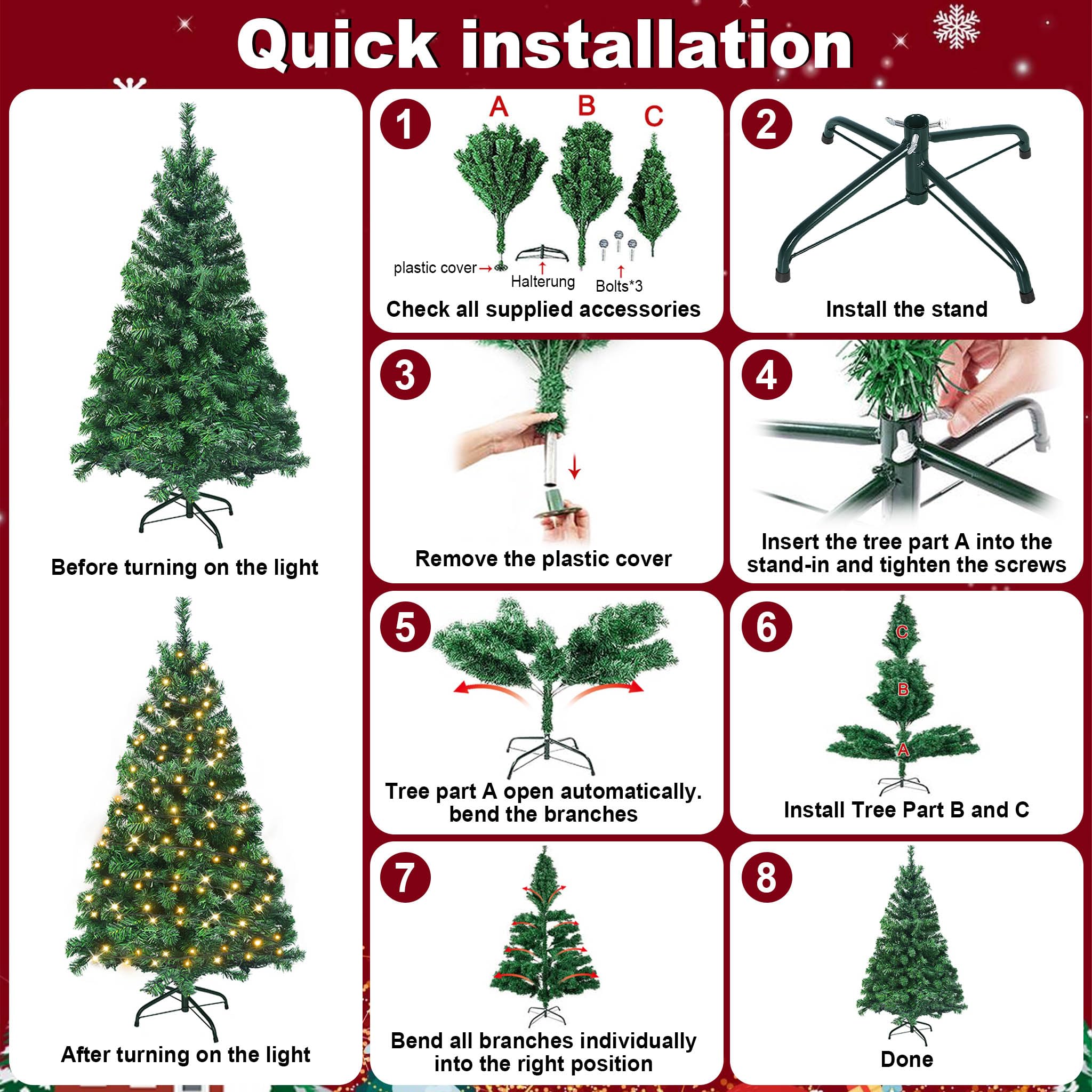 Quick installation

Before turning on the light

After turning on the light

1
A B C
plastic cover
Halterung
Bolts*3
Check all supplied accessories

2
Install the stand

3
Remove the plastic cover

4
Insert the tree part A into the stand-in and tighten the screws

5
Tree part A open automatically. bend the branches

6
C
B
A
Install Tree Part B and C

7
Bend all branches individually into the right position

8
Done