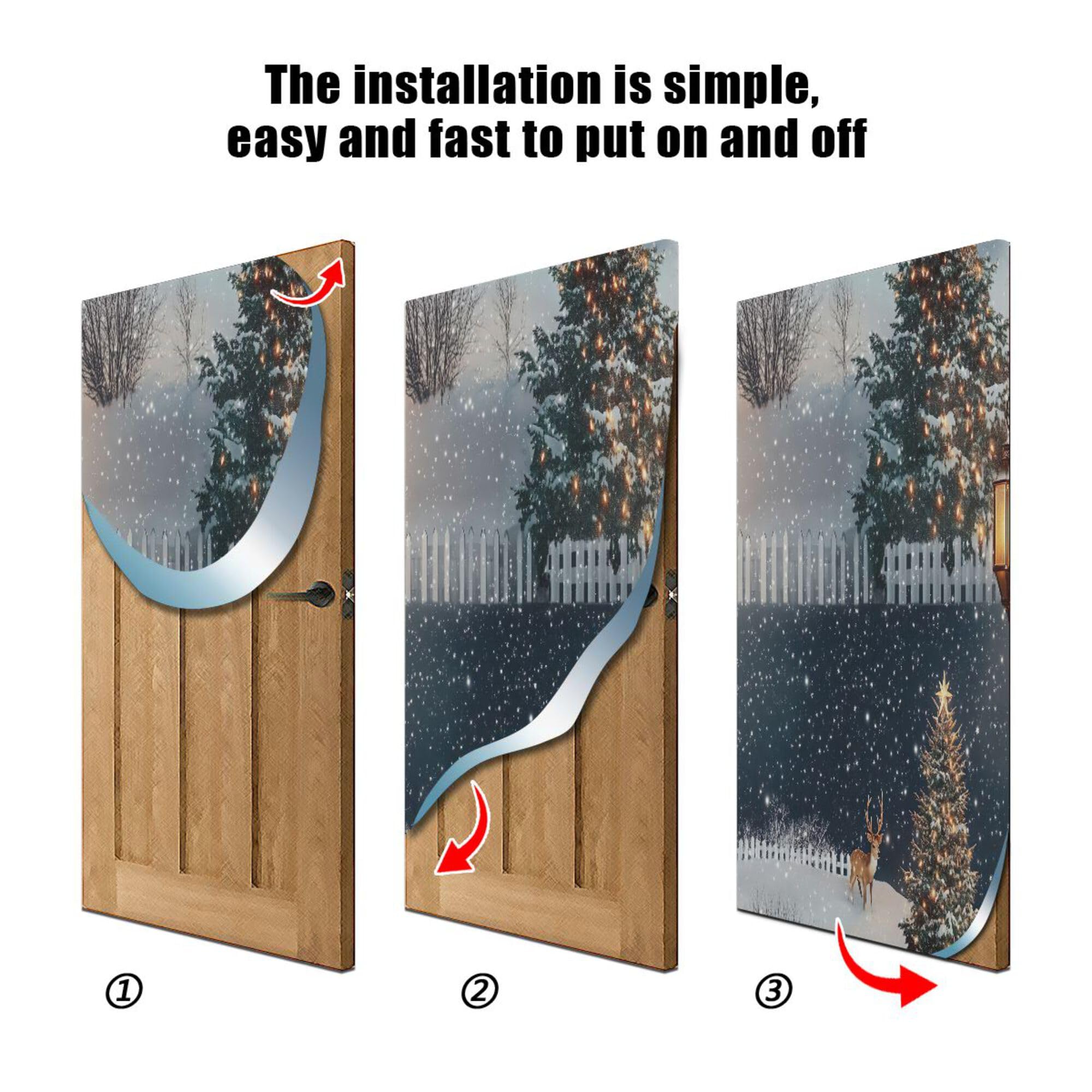 The installation is simple, easy and fast to put on and off

①

②

③