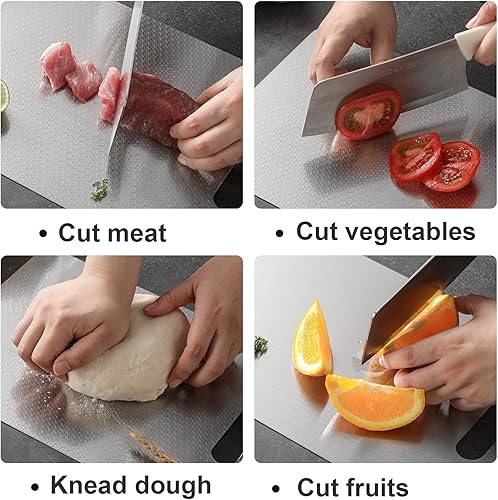 • Cut meat

• Cut vegetables

• Knead dough

• Cut fruits