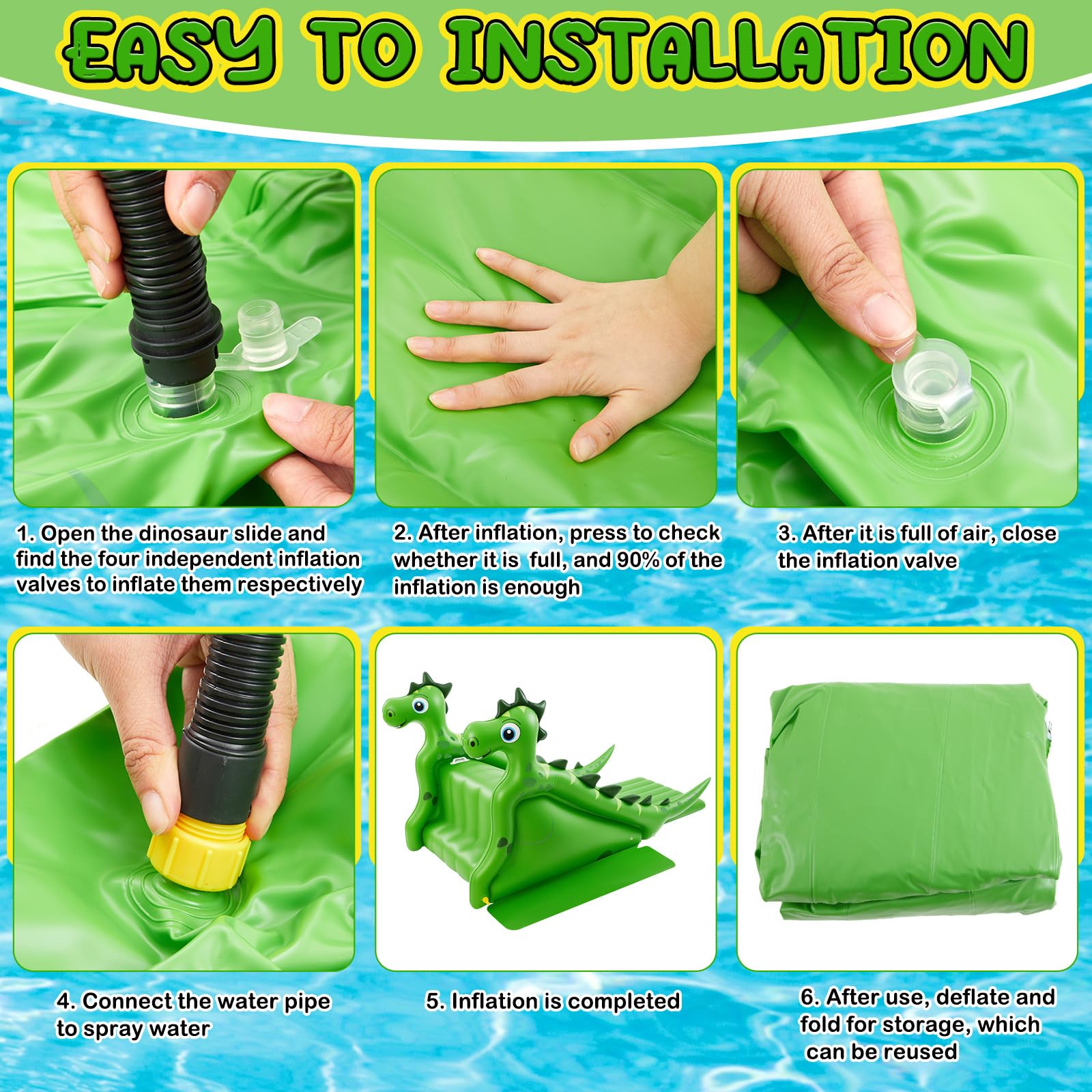 EASY TO INSTALLATION

1. Open the dinosaur slide and find the four independent inflation valves to inflate them respectively

2. After inflation, press to check whether it is  full, and 90% of the inflation is enough

3. After it is full of air, close the inflation valve

4. Connect the water pipe to spray water

5. Inflation is completed

6. After use, deflate and fold for storage, which can be reused