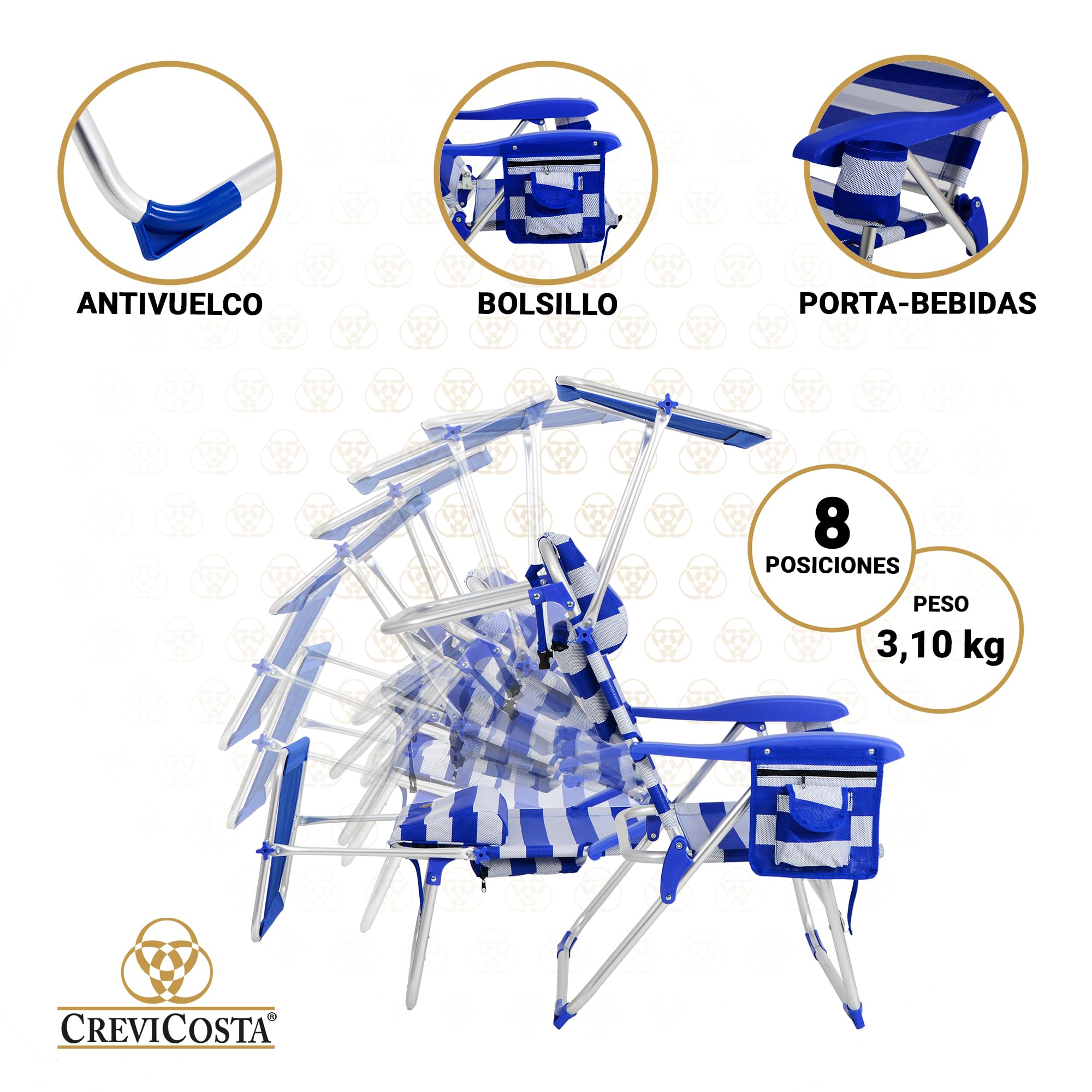 ANTIVUELCO

BOLSILLO

PORTA-BEBIDAS

8
POSICIONES

PESO
3,10 kg

CREVICOSTA®