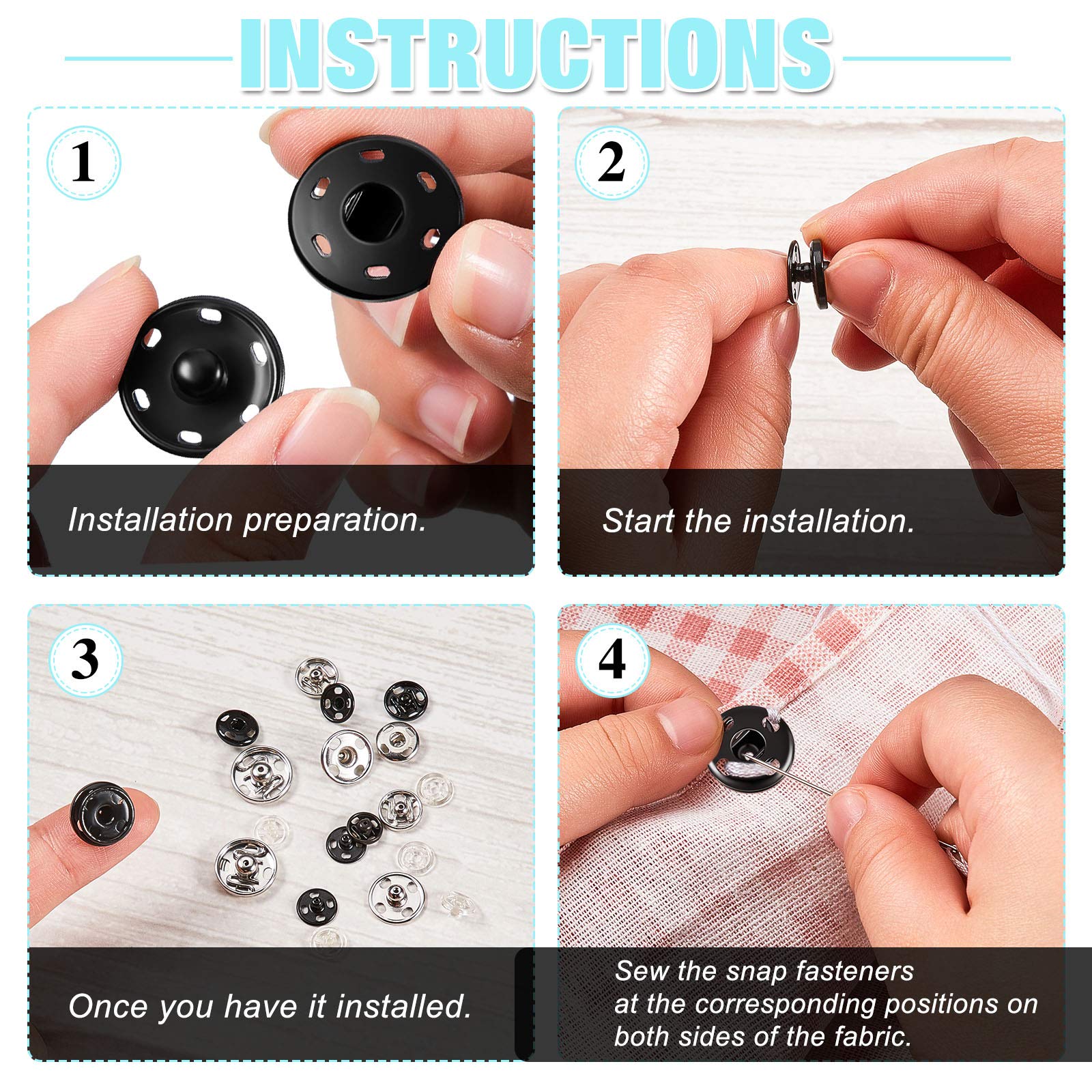 INSTRUCTIONS

1

Installation preparation.

2

Start the installation.

3

Once you have it installed.

4

Sew the snap fasteners at the corresponding positions on both sides of the fabric.