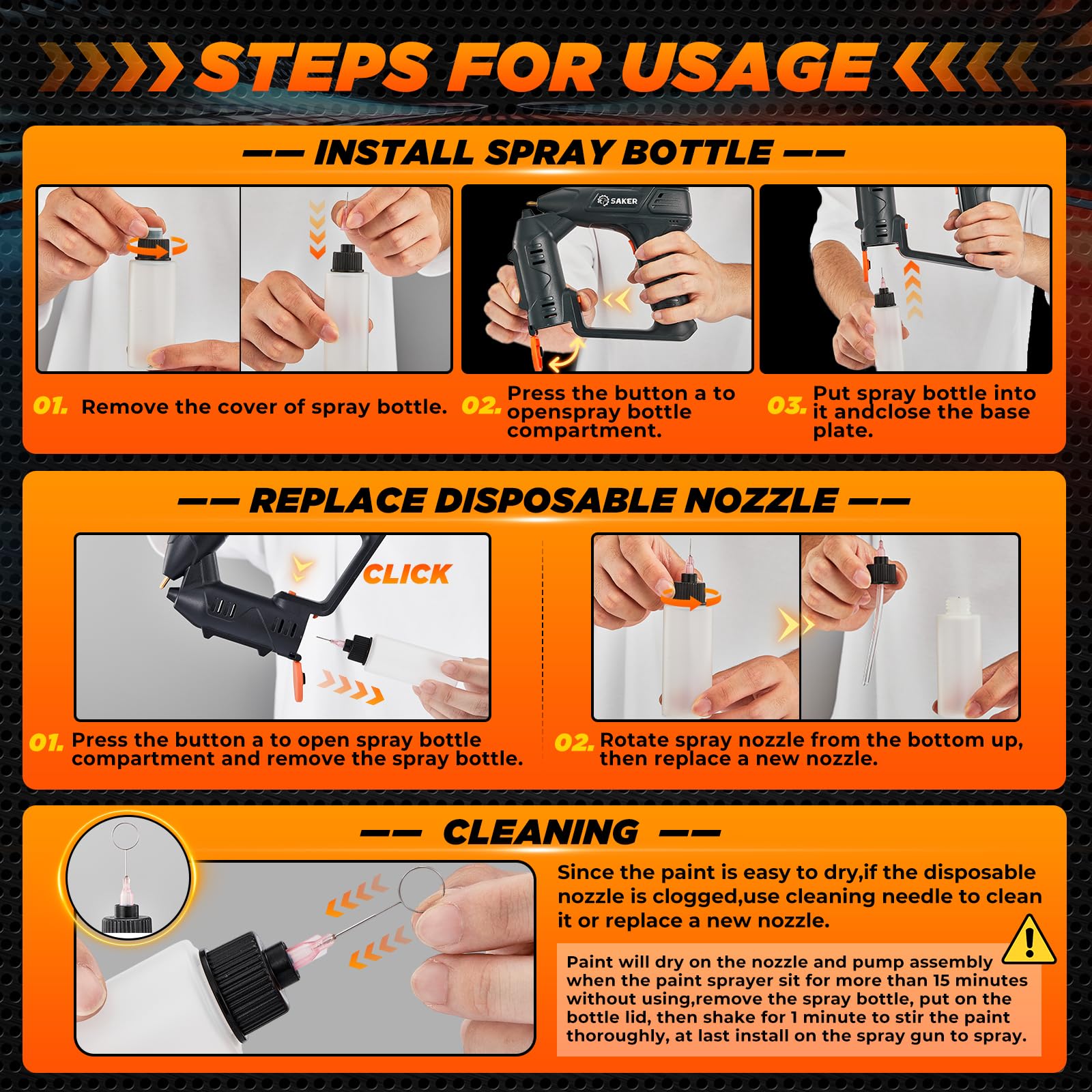 STEPS FOR USAGE

—— INSTALL SPRAY BOTTLE ——

SAKER

01. Remove the cover of spray bottle.

02. Press the button a to openspray bottle compartment.

03. Put spray bottle into it andclose the base plate.

—— REPLACE DISPOSABLE NOZZLE ——

CLICK

01. Press the button a to open spray bottle compartment and remove the spray bottle.

02. Rotate spray nozzle from the bottom up, then replace a new nozzle.

—— CLEANING ——

Since the paint is easy to dry,if the disposable nozzle is clogged,use cleaning needle to clean it or replace a new nozzle.

Paint will dry on the nozzle and pump assembly when the paint sprayer sit for more than 15 minutes without using,remove the spray bottle, put on the bottle lid, then shake for 1 minute to stir the paint thoroughly, at last install on the spray gun to spray.