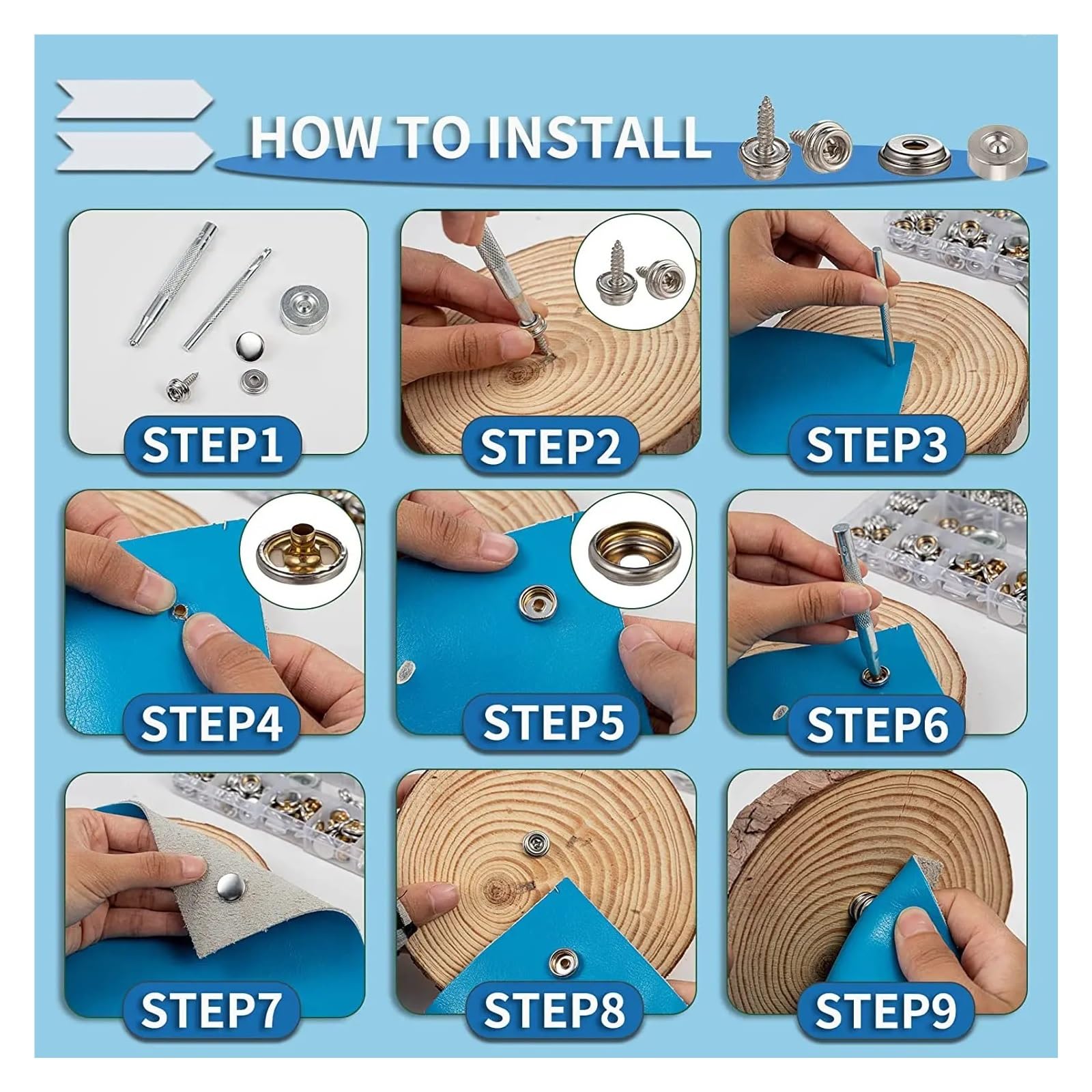 HOW TO INSTALL

STEP1

STEP2

STEP3

STEP4

STEP5

STEP6

STEP7

STEP8

STEP9