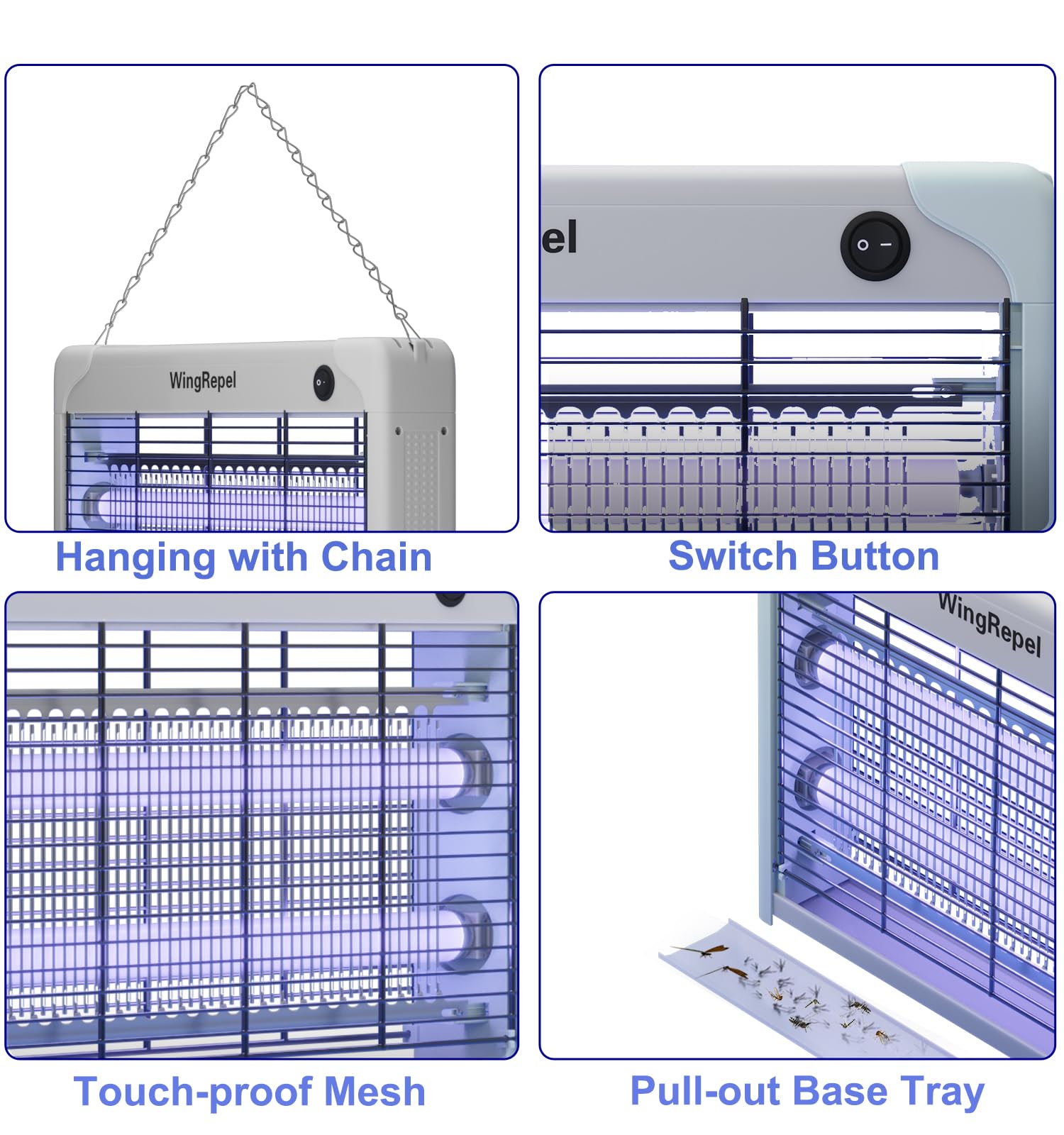 WingRepel

Hanging with Chain

el

Switch Button

Touch-proof Mesh

WingRepel

Pull-out Base Tray