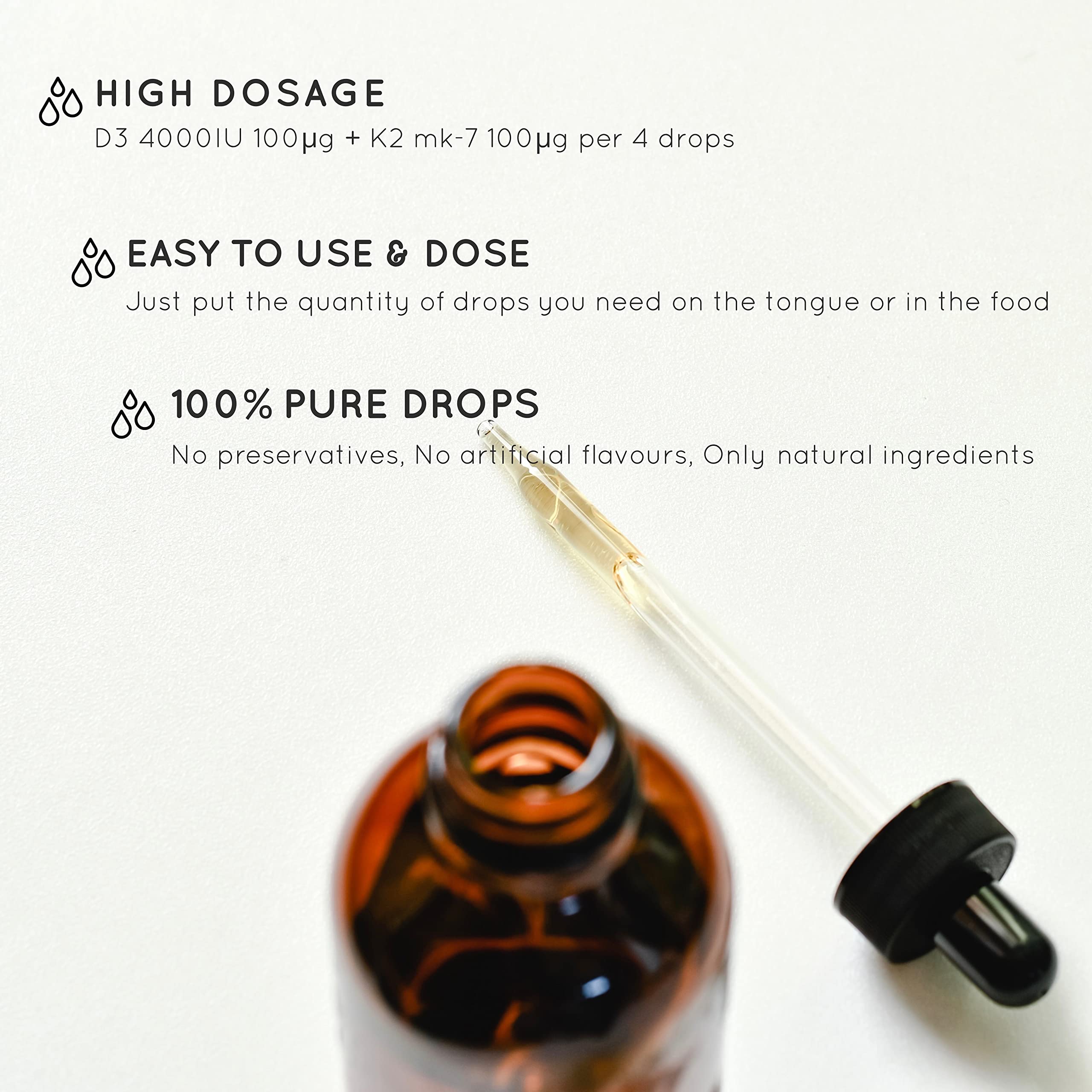 HIGH DOSAGE
D3 4000IU 100µg + K2 mk-7 100µg per 4 drops

EASY TO USE & DOSE
Just put the quantity of drops you need on the tongue or in the food

100% PURE DROPS
No preservatives, No artificial flavours, Only natural ingredients