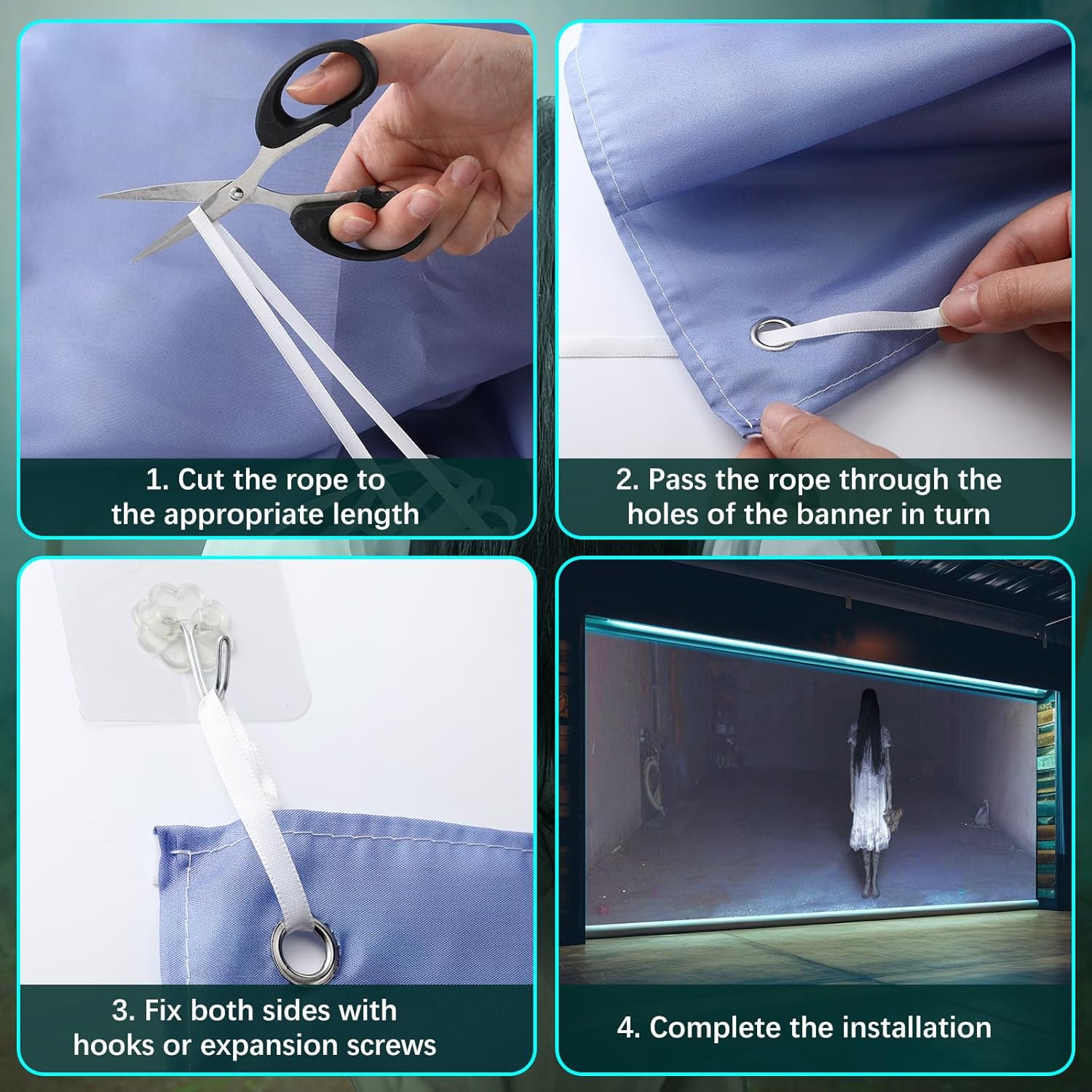 1. Cut the rope to the appropriate length

2. Pass the rope through the holes of the banner in turn

3. Fix both sides with hooks or expansion screws

4. Complete the installation