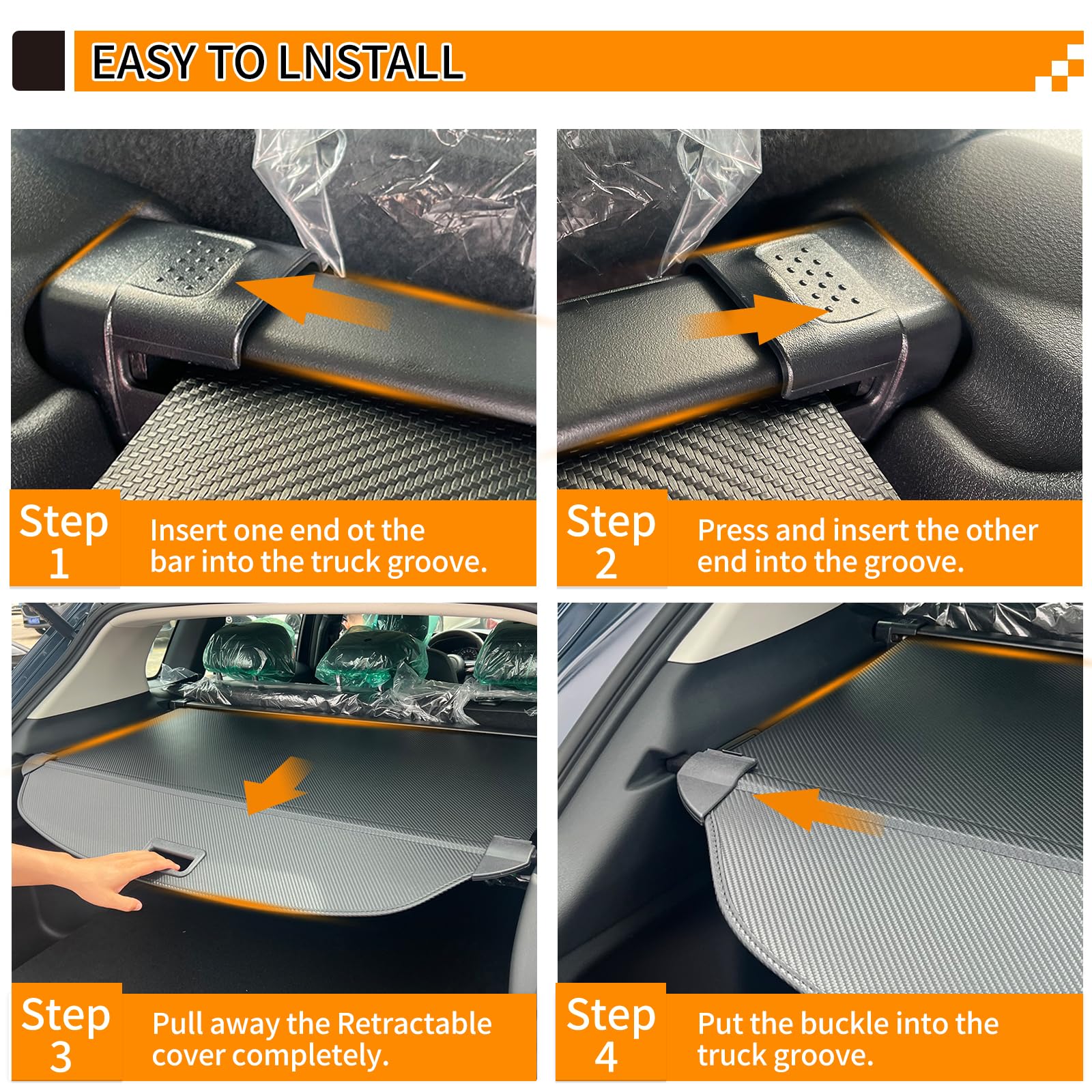 EASY TO LNSTALL

Step 1

Insert one end ot the bar into the truck groove.

Step 2

Press and insert the other end into the groove.

Step 3

Pull away the Retractable cover completely.

Step 4

Put the buckle into the truck groove.