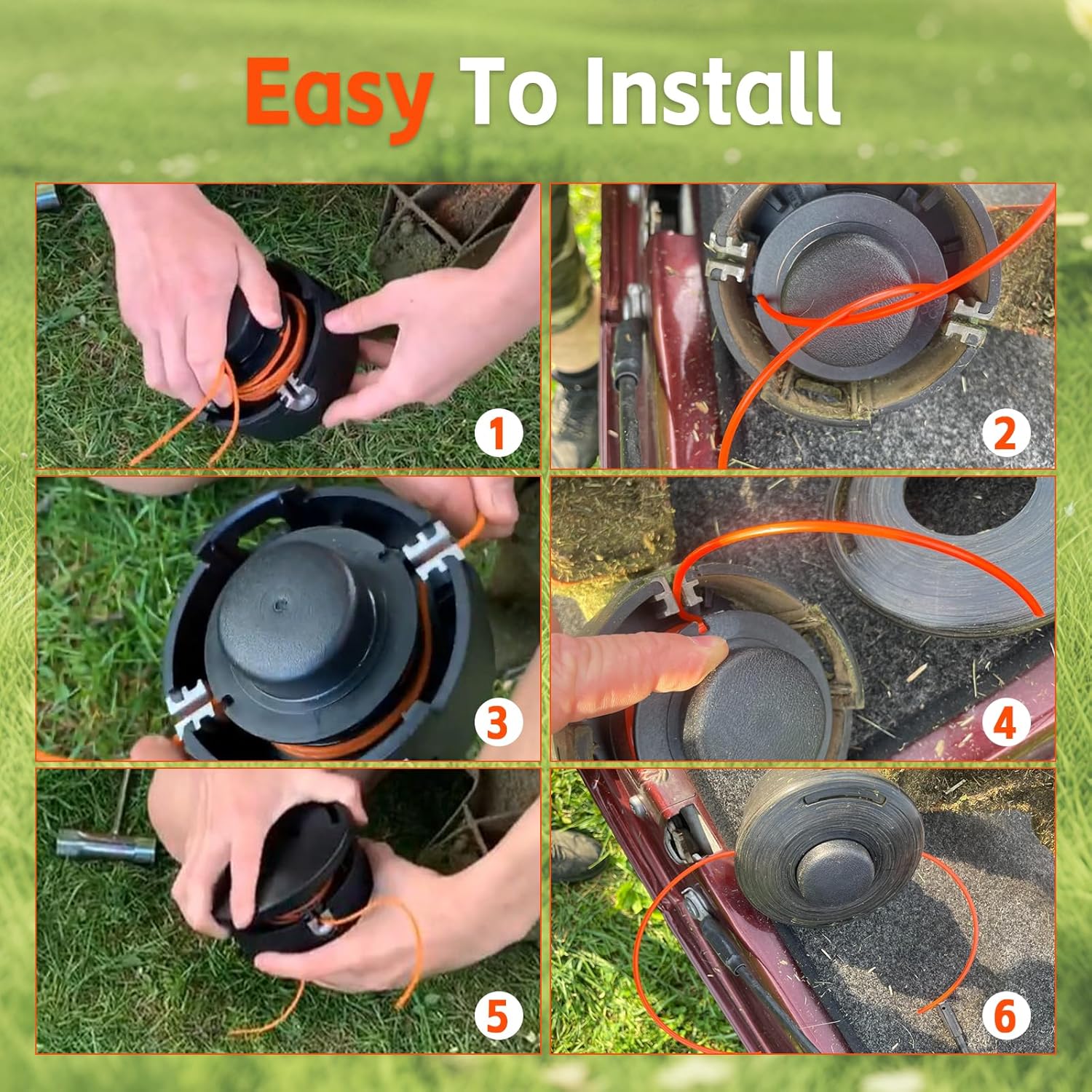 Easy To Install

1

2

3

4

5

6