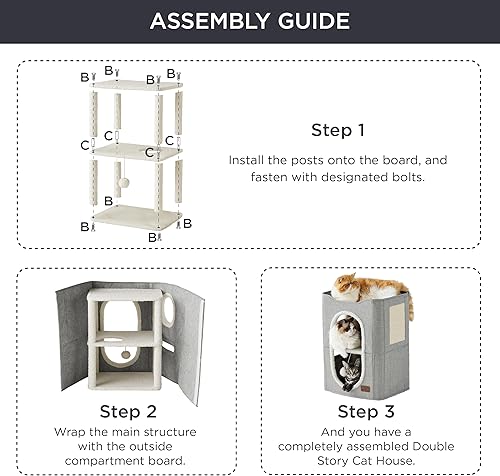 ASSEMBLY GUIDE

B B B B
C C C C
B
B B B

Step 1

Install the posts onto the board, and fasten with designated bolts.

Step 2

Wrap the main structure with the outside compartment board.

Step 3

And you have a completely assembled Double Story Cat House.