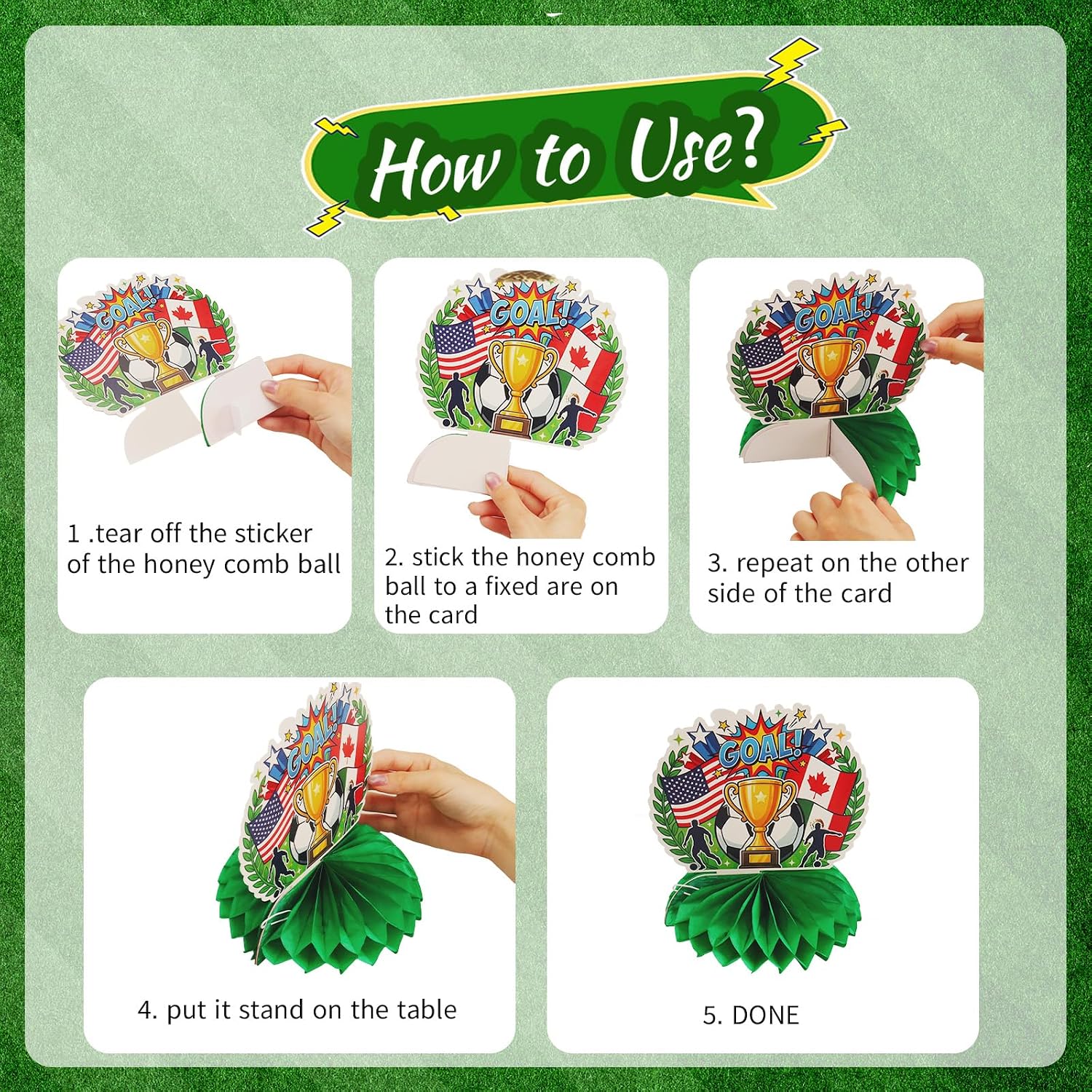 How to Use?

GOAL!

1 .tear off the sticker of the honey comb ball

GOAL!

2. stick the honey comb ball to a fixed are on the card

GOAL!

3. repeat on the other side of the card

GOAL!

4. put it stand on the table

GOAL!

5. DONE