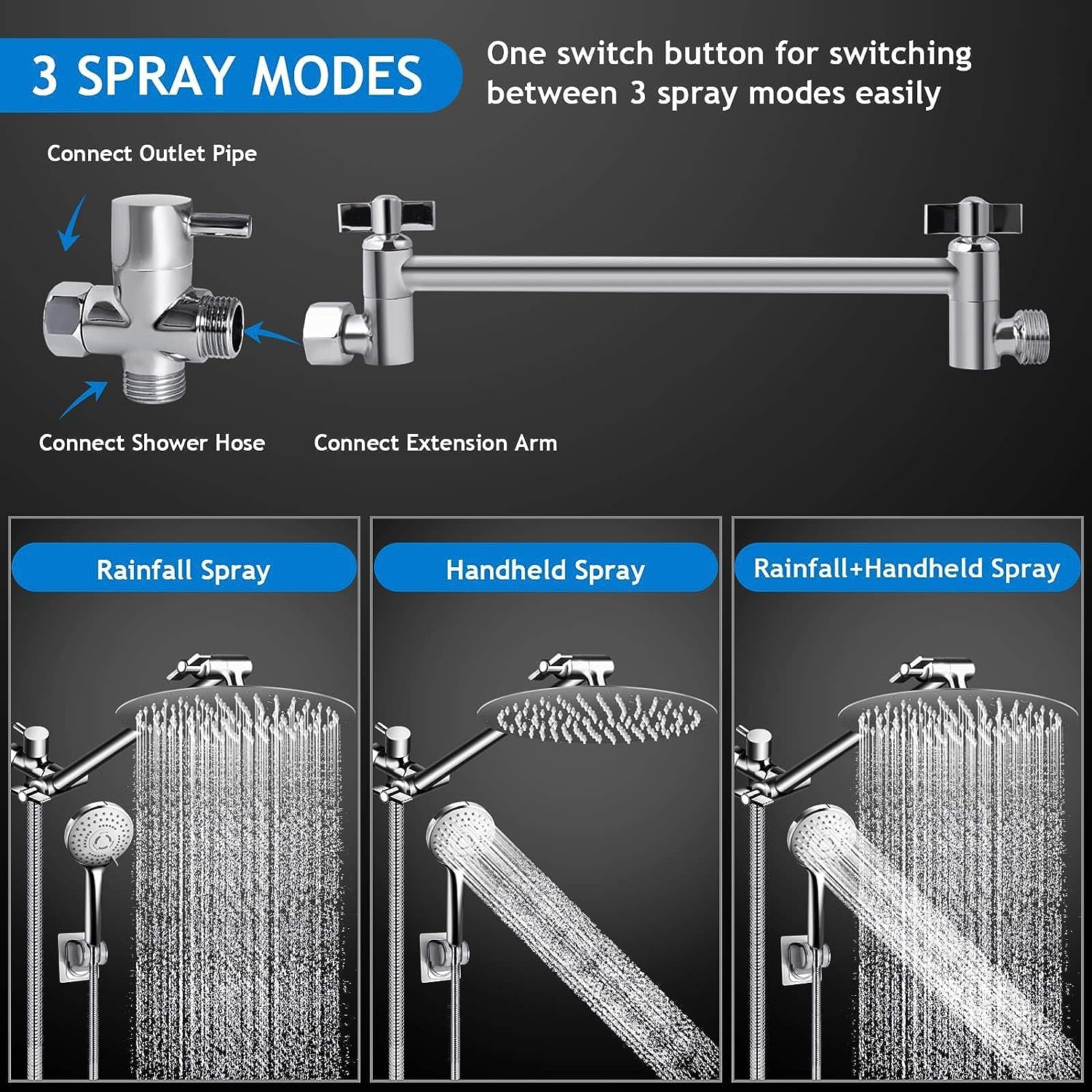 3 SPRAY MODES

One switch button for switching between 3 spray modes easily

Connect Outlet Pipe

Connect Shower Hose

Connect Extension Arm

Rainfall Spray

Handheld Spray

Rainfall+Handheld Spray