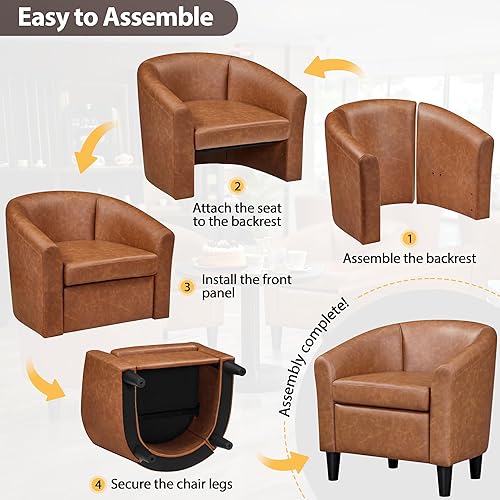 Easy to Assemble

1
Assemble the backrest

2
Attach the seat to the backrest

3
Install the front panel

4
Secure the chair legs

Assembly complete!