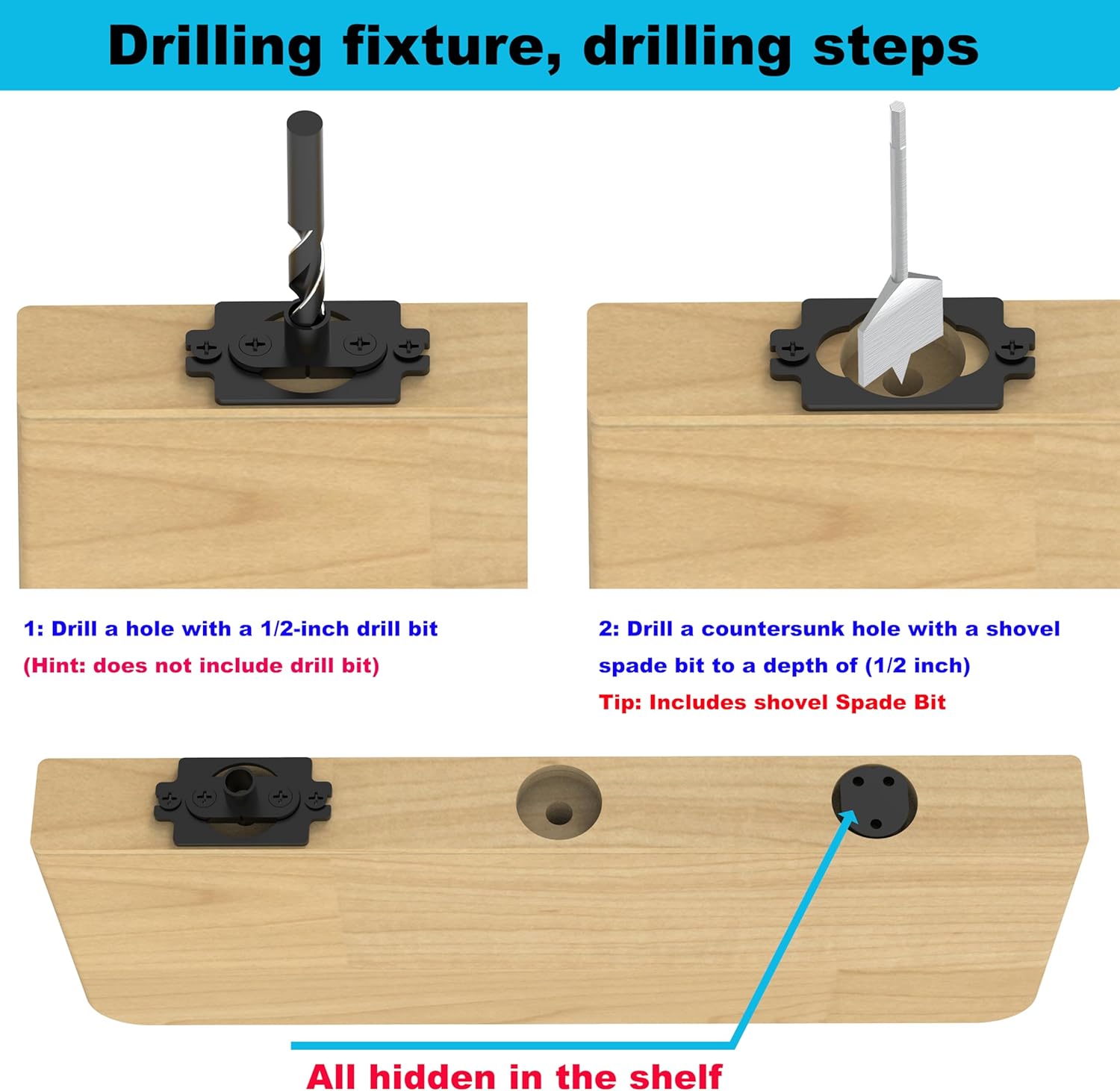 Drilling fixture, drilling steps

1: Drill a hole with a 1/2-inch drill bit
(Hint: does not include drill bit)

2: Drill a countersunk hole with a shovel spade bit to a depth of (1/2 inch)
Tip: Includes shovel Spade Bit

All hidden in the shelf