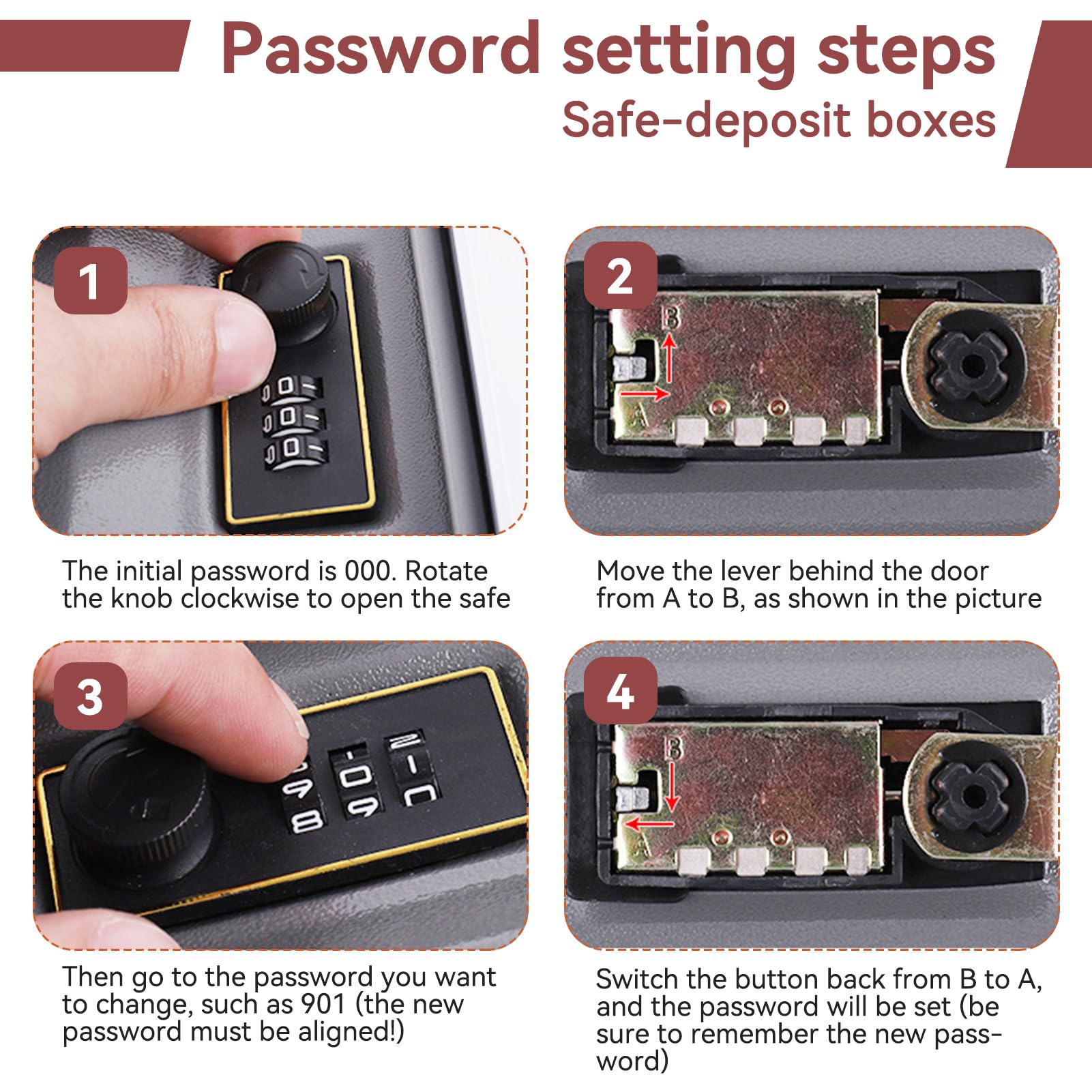 Password setting steps
Safe-deposit boxes

1

The initial password is 000. Rotate the knob clockwise to open the safe

2

B
A

Move the lever behind the door from A to B, as shown in the picture

3

Then go to the password you want to change, such as 901 (the new password must be aligned!)

4

B
A

Switch the button back from B to A, and the password will be set (be sure to remember the new password)