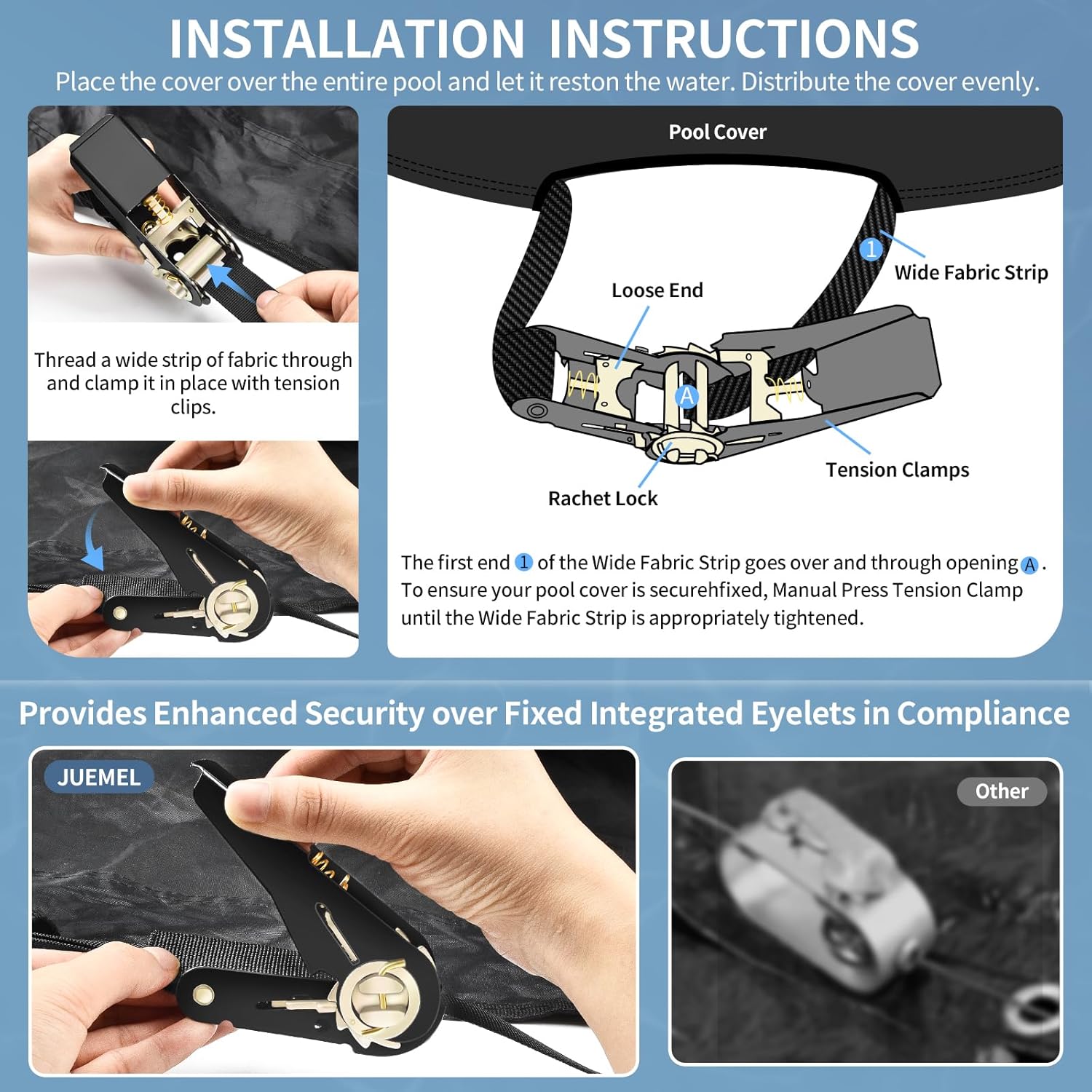 INSTALLATION INSTRUCTIONS

Place the cover over the entire pool and let it reston the water. Distribute the cover evenly.

Thread a wide strip of fabric through and clamp it in place with tension clips.

Pool Cover

1

Wide Fabric Strip

Loose End

A

Tension Clamps

Rachet Lock

The first end 1 of the Wide Fabric Strip goes over and through opening A. To ensure your pool cover is securehfixed, Manual Press Tension Clamp until the Wide Fabric Strip is appropriately tightened.

Provides Enhanced Security over Fixed Integrated Eyelets in Compliance

JUEMEL

Other