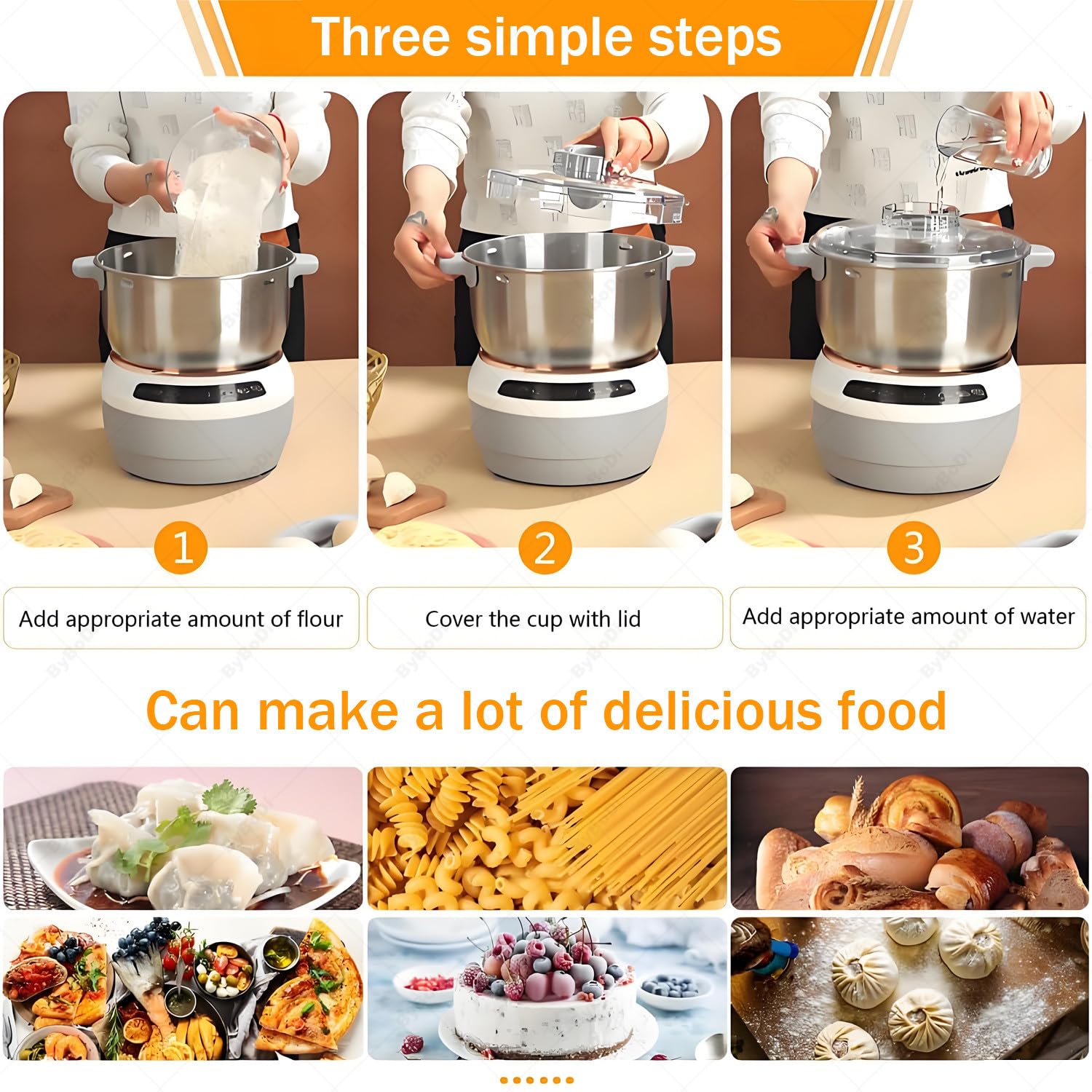 Three simple steps

1

Add appropriate amount of flour

2

Cover the cup with lid

3

Add appropriate amount of water

Can make a lot of delicious food