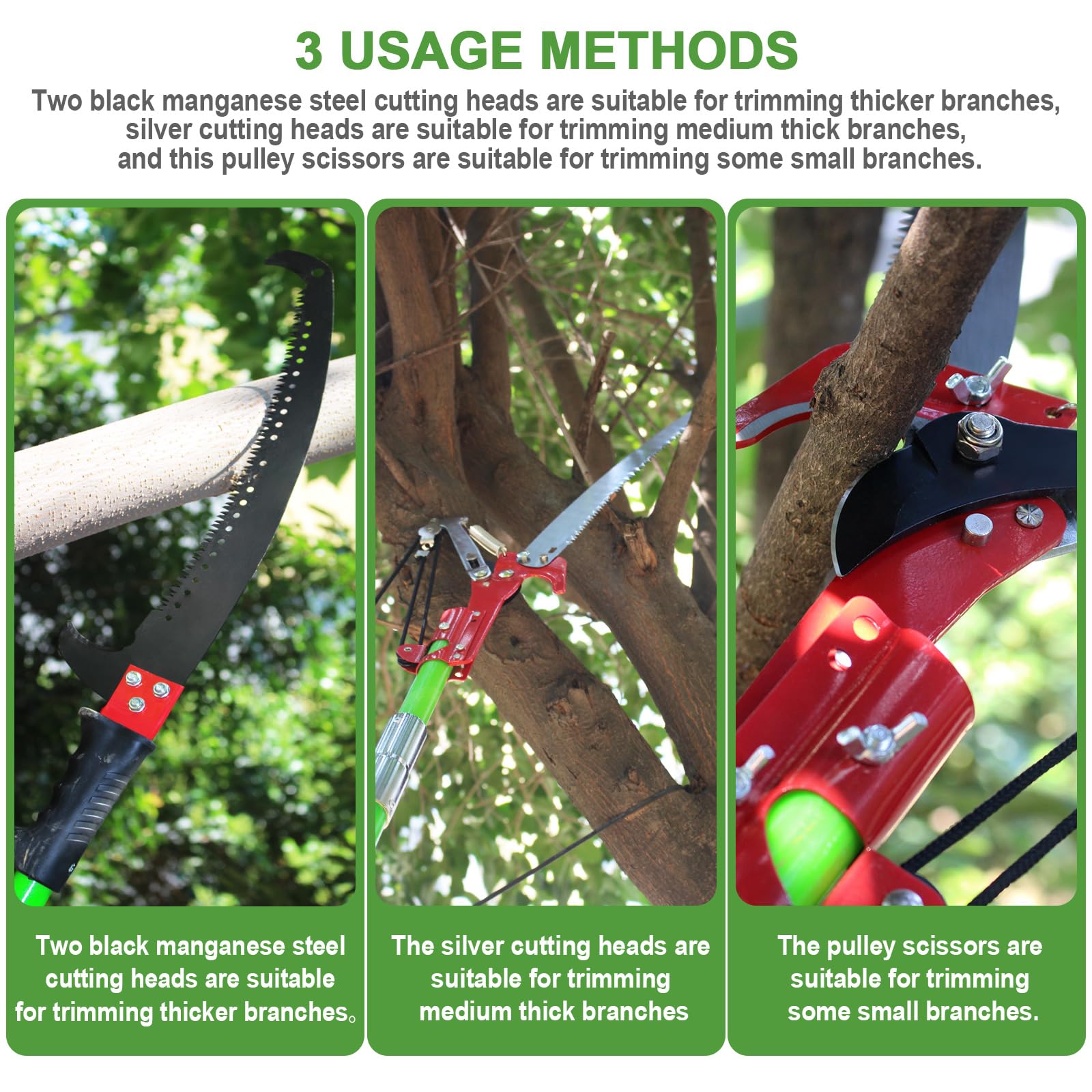 3 USAGE METHODS

Two black manganese steel cutting heads are suitable for trimming thicker branches, silver cutting heads are suitable for trimming medium thick branches, and this pulley scissors are suitable for trimming some small branches.

Two black manganese steel cutting heads are suitable for trimming thicker branches。

The silver cutting heads are suitable for trimming medium thick branches

The pulley scissors are suitable for trimming some small branches.