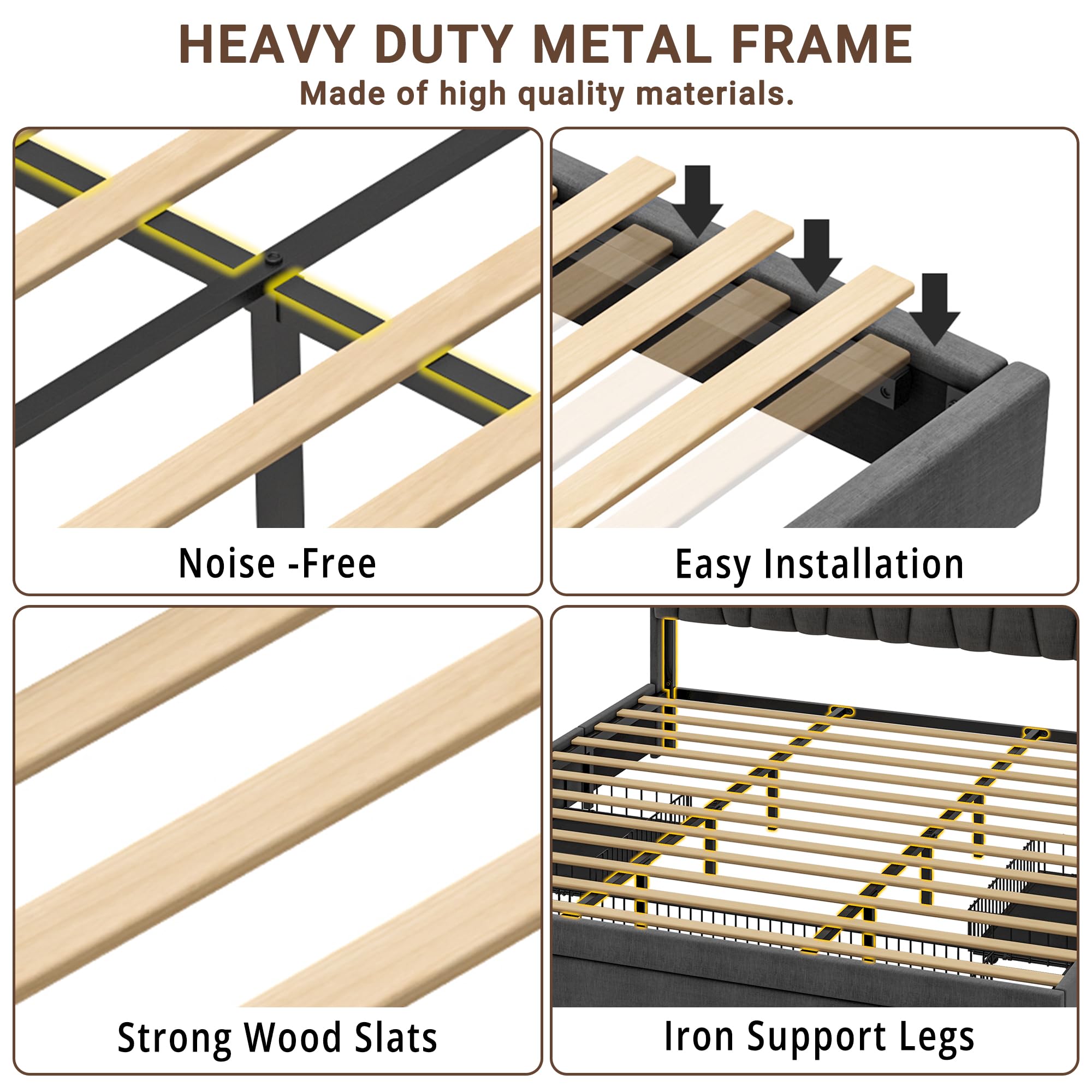 HEAVY DUTY METAL FRAME
Made of high quality materials.

Noise -Free

Easy Installation

Strong Wood Slats

Iron Support Legs