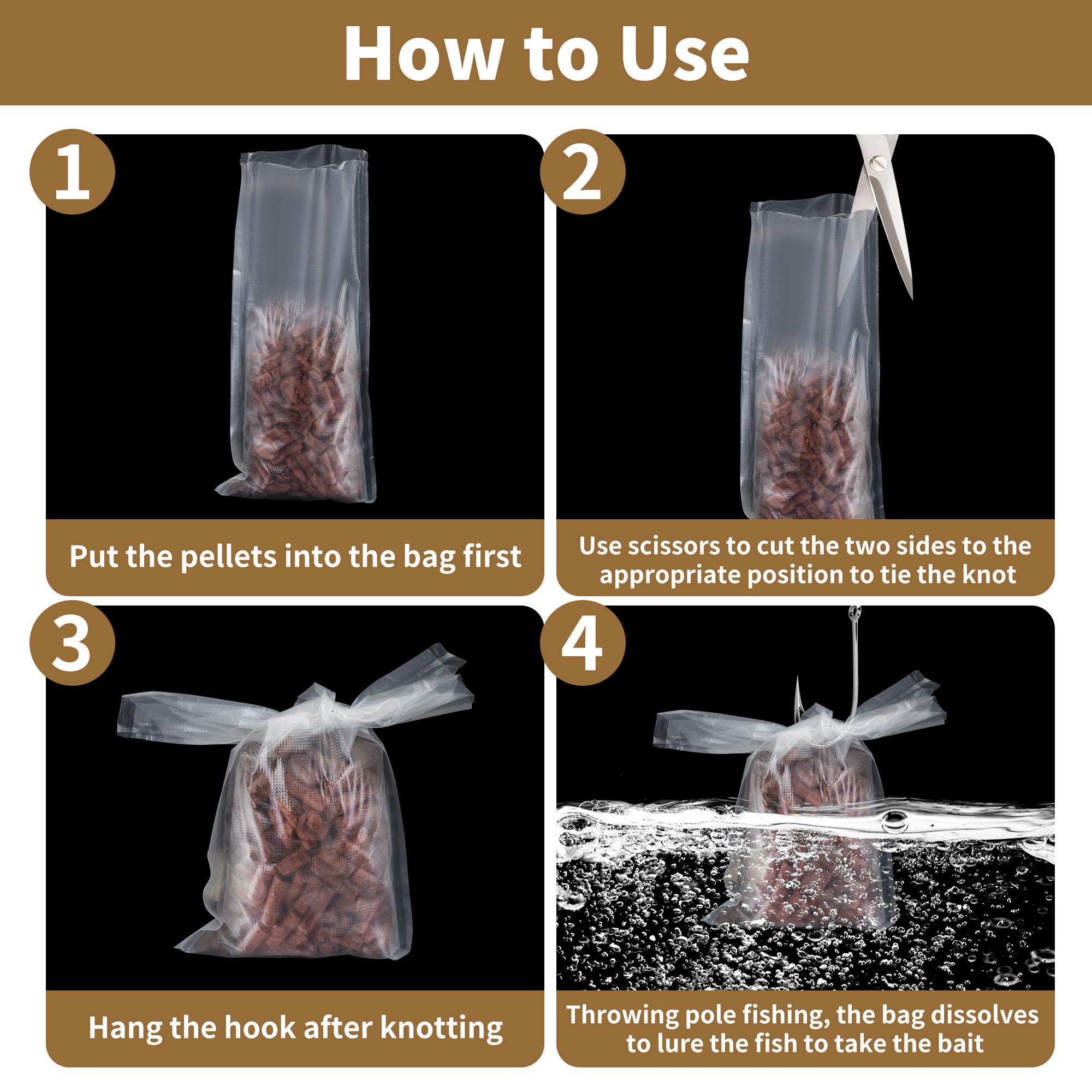 How to Use

1

Put the pellets into the bag first

2

Use scissors to cut the two sides to the appropriate position to tie the knot

3

Hang the hook after knotting

4

Throwing pole fishing, the bag dissolves to lure the fish to take the bait