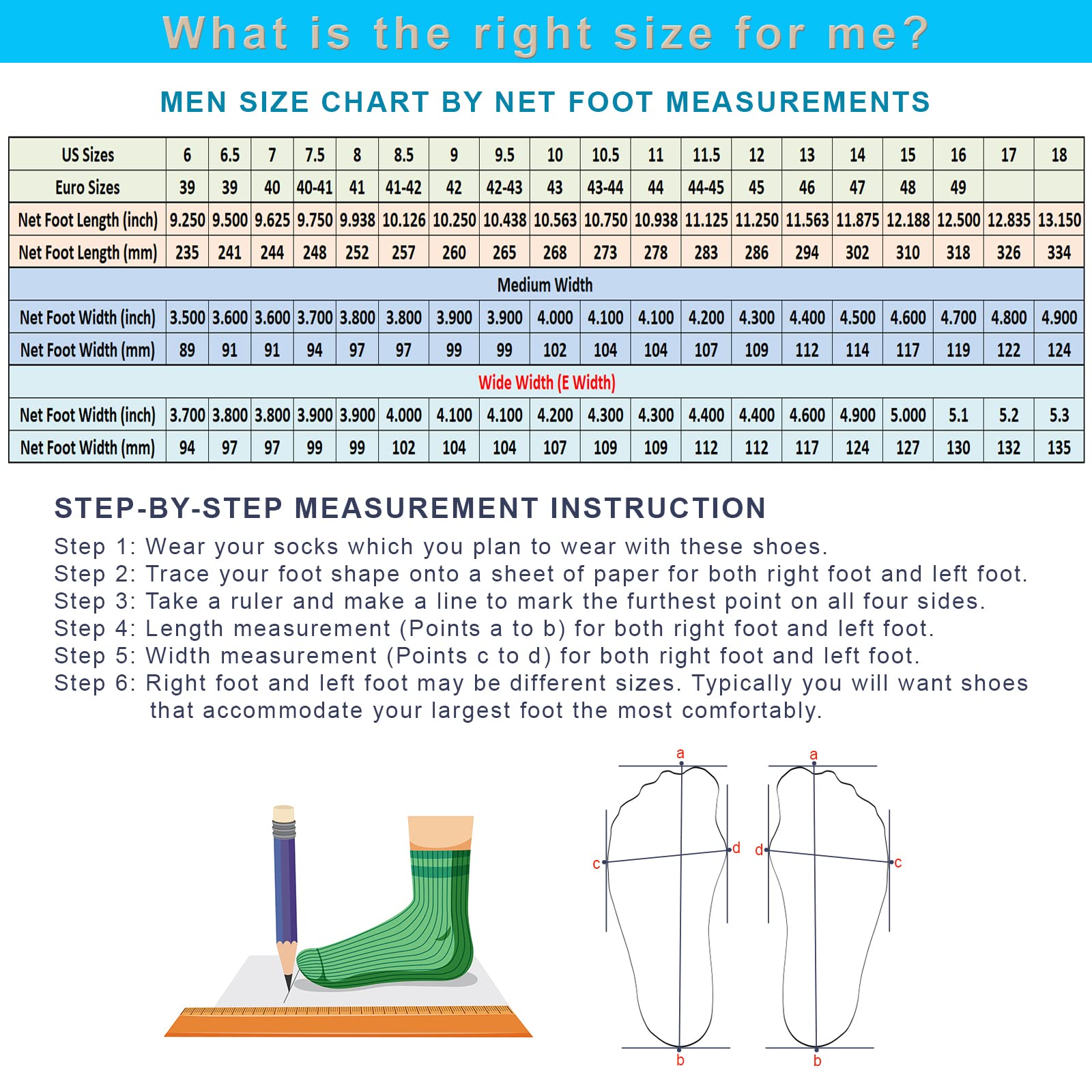 What is the right size for me?

MEN SIZE CHART BY NET FOOT MEASUREMENTS

| US Sizes | 6 | 6.5 | 7 | 7.5 | 8 | 8.5 | 9 | 9.5 | 10 | 10.5 | 11 | 11.5 | 12 | 13 | 14 | 15 | 16 | 17 | 18 |
|---|---|---|---|---|---|---|---|---|---|---|---|---|---|---|---|---|---|---|---|
| Euro Sizes | 39 | 39 | 40 | 40-41 | 41 | 41-42 | 42 | 42-43 | 43 | 43-44 | 44 | 44-45 | 45 | 46 | 47 | 48 | 49 | | |
| Net Foot Length (inch) | 9.250 | 9.500 | 9.625 | 9.750 | 9.938 | 10.126 | 10.250 | 10.438 | 10.563 | 10.750 | 10.938 | 11.125 | 11.250 | 11.563 | 11.875 | 12.188 | 12.500 | 12.835 | 13.150 |
| Net Foot Length (mm) | 235 | 241 | 244 | 248 | 252 | 257 | 260 | 265 | 268 | 273 | 278 | 283 | 286 | 294 | 302 | 310 | 318 | 326 | 334 |
| Medium Width | | | | | | | | | | | | | | | | | | | |
| Net Foot Width (inch) | 3.500 | 3.600 | 3.600 | 3.700 | 3.800 | 3.800 | 3.900 | 3.900 | 4.000 | 4.100 | 4.100 | 4.200 | 4.300 | 4.400 | 4.500 | 4.600 | 4.700 | 4.800 | 4.900 |
| Net Foot Width (mm) | 89 | 91 | 91 | 94 | 97 | 97 | 99 | 99 | 102 | 104 | 104 | 107 | 109 | 112 | 114 | 117 | 119 | 122 | 124 |
| Wide Width (E Width) | | | | | | | | | | | | | | | | | | | |
| Net Foot Width (inch) | 3.700 | 3.800 | 3.800 | 3.900 | 3.900 | 4.000 | 4.100 | 4.100 | 4.200 | 4.300 | 4.300 | 4.400 | 4.400 | 4.600 | 4.900 | 5.000 | 5.1 | 5.2 | 5.3 |
| Net Foot Width (mm) | 94 | 97 | 97 | 99 | 99 | 102 | 104 | 104 | 107 | 109 | 109 | 112 | 112 | 117 | 124 | 127 | 130 | 132 | 135 |

STEP-BY-STEP MEASUREMENT INSTRUCTION
Step 1: Wear your socks which you plan to wear with these shoes.
Step 2: Trace your foot shape onto a sheet of paper for both right foot and left foot.
Step 3: Take a ruler and make a line to mark the furthest point on all four sides.
Step 4: Length measurement (Points a to b) for both right foot and left foot.
Step 5: Width measurement (Points c to d) for both right foot and left foot.
Step 6: Right foot and left foot may be different sizes. Typically you will want shoes that accommodate your largest foot the most comfortably.

a
c
d
b
a
d
c
b