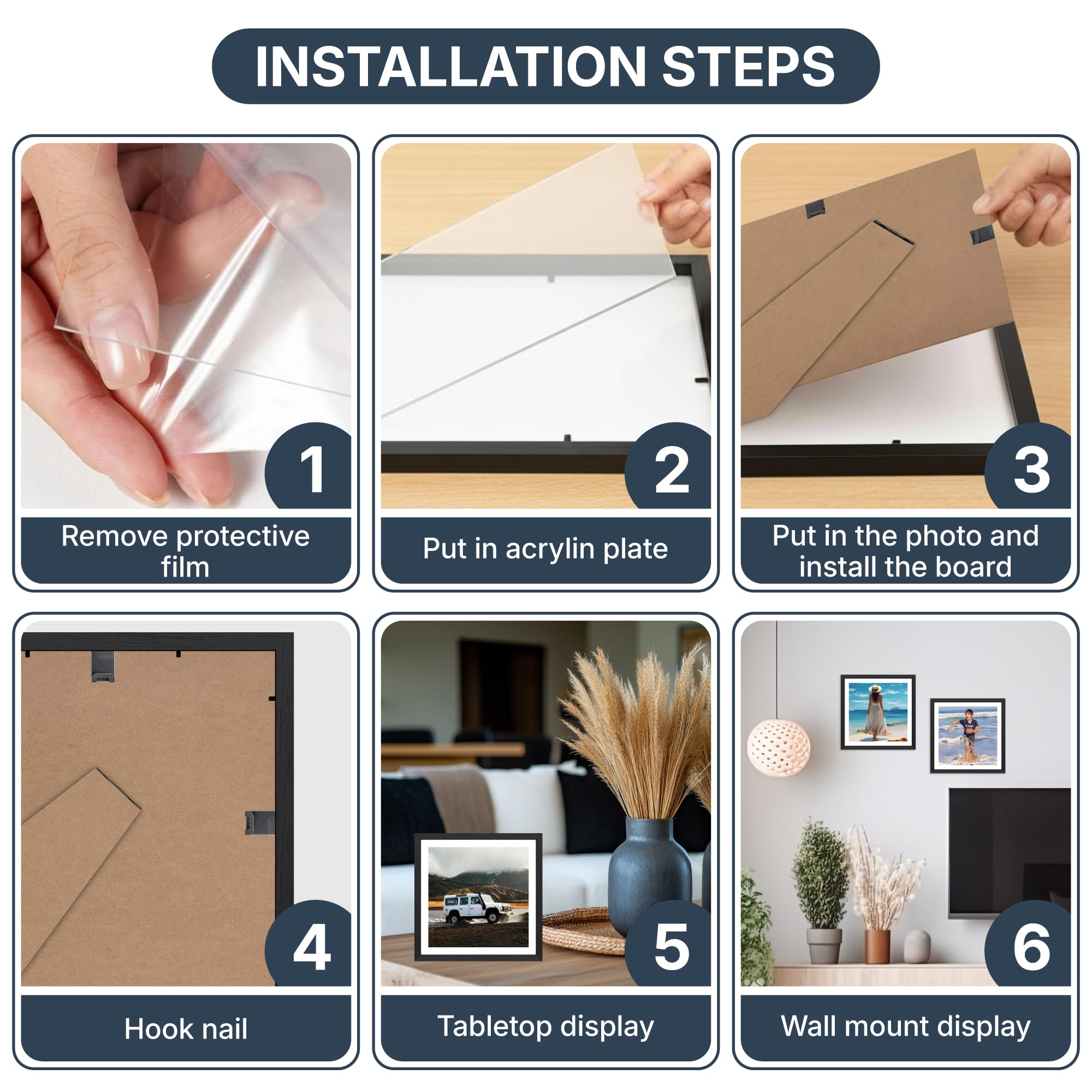 INSTALLATION STEPS

1
Remove protective film

2
Put in acrylin plate

3
Put in the photo and install the board

4
Hook nail

5
Tabletop display

6
Wall mount display