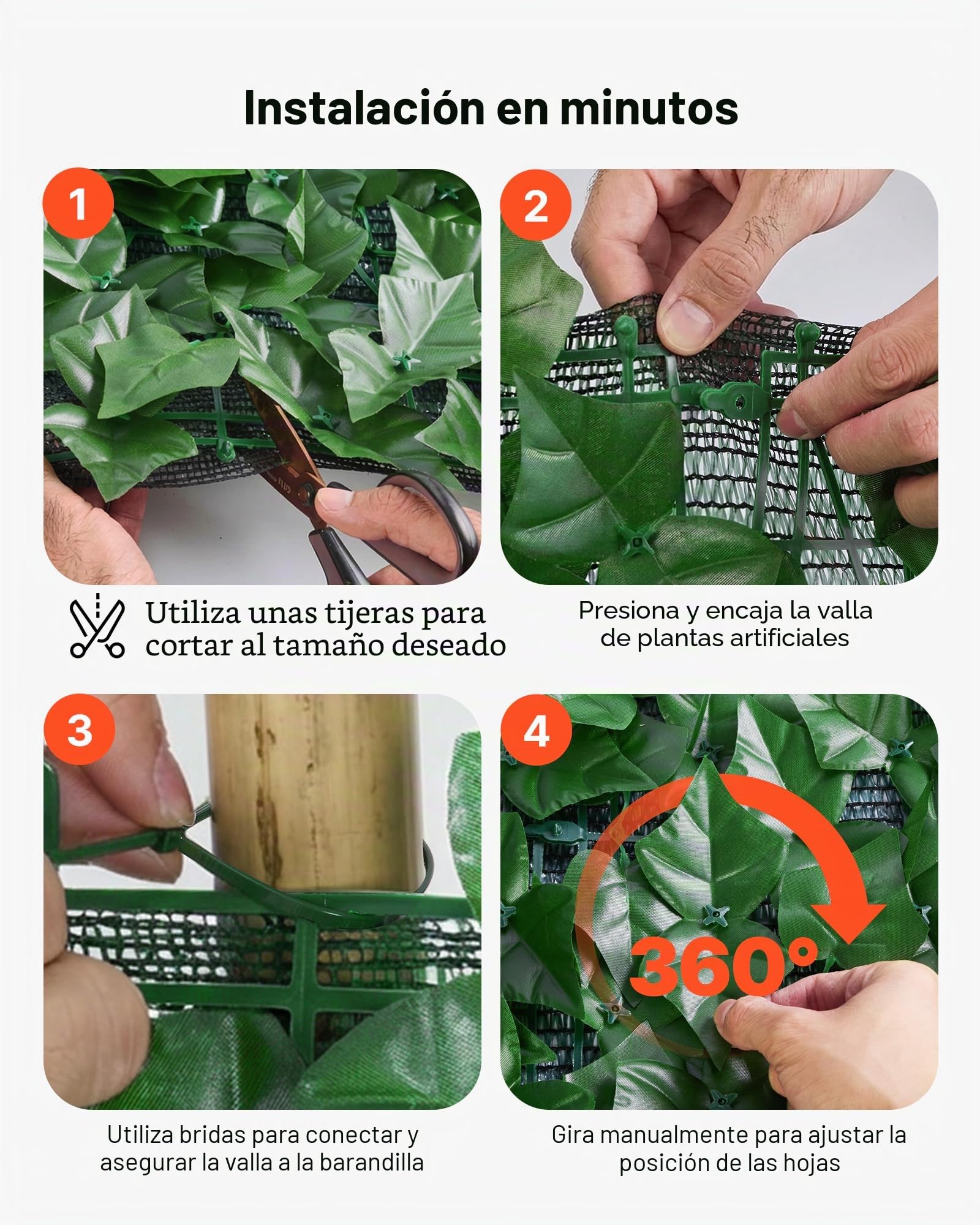 Instalación en minutos

1

Utiliza unas tijeras para cortar al tamaño deseado

2

Presiona y encaja la valla de plantas artificiales

3

Utiliza bridas para conectar y asegurar la valla a la barandilla

4

360°

Gira manualmente para ajustar la posición de las hojas