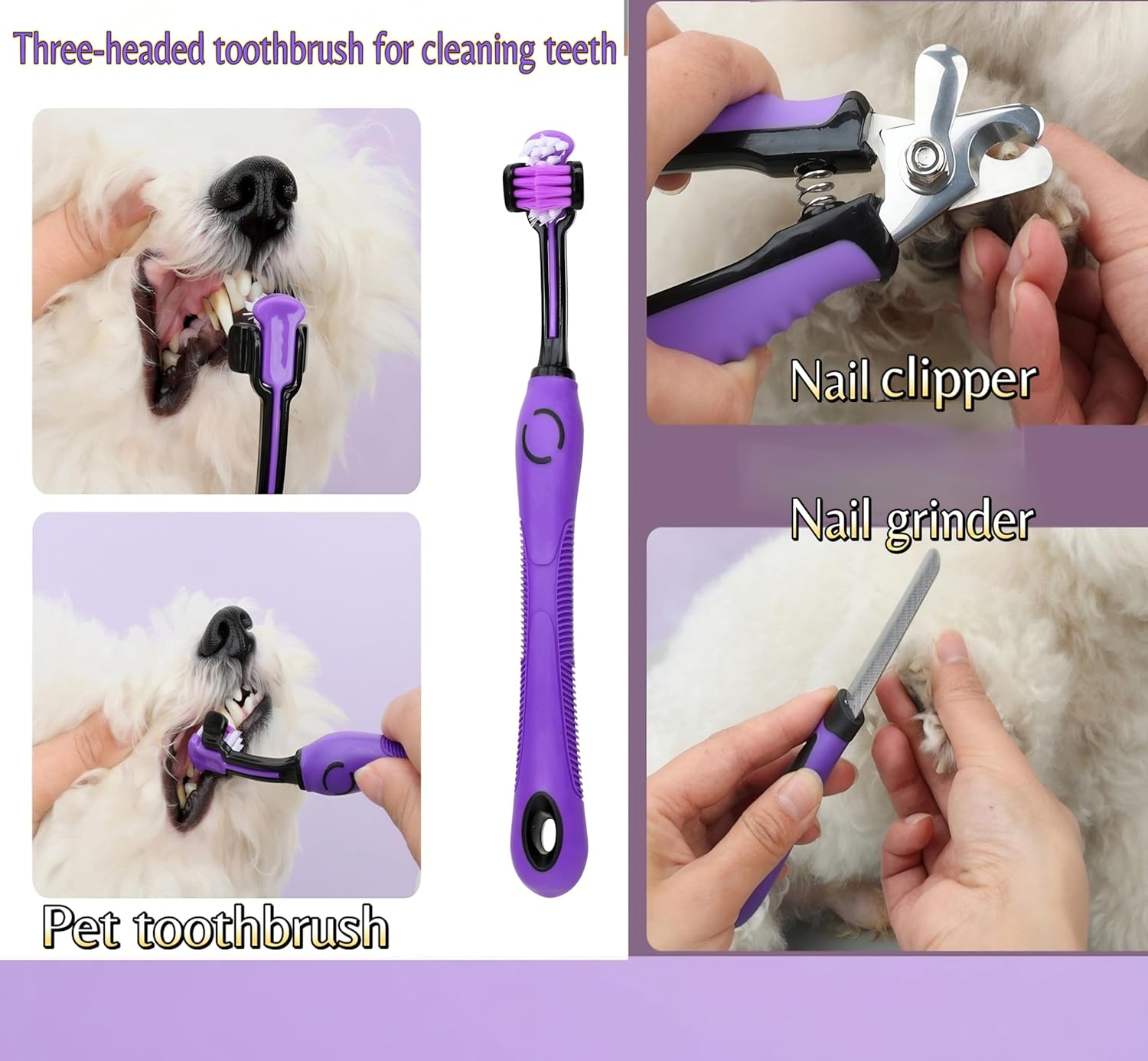 Three-headed toothbrush for cleaning teeth

Pet toothbrush

Nail clipper

Nail grinder