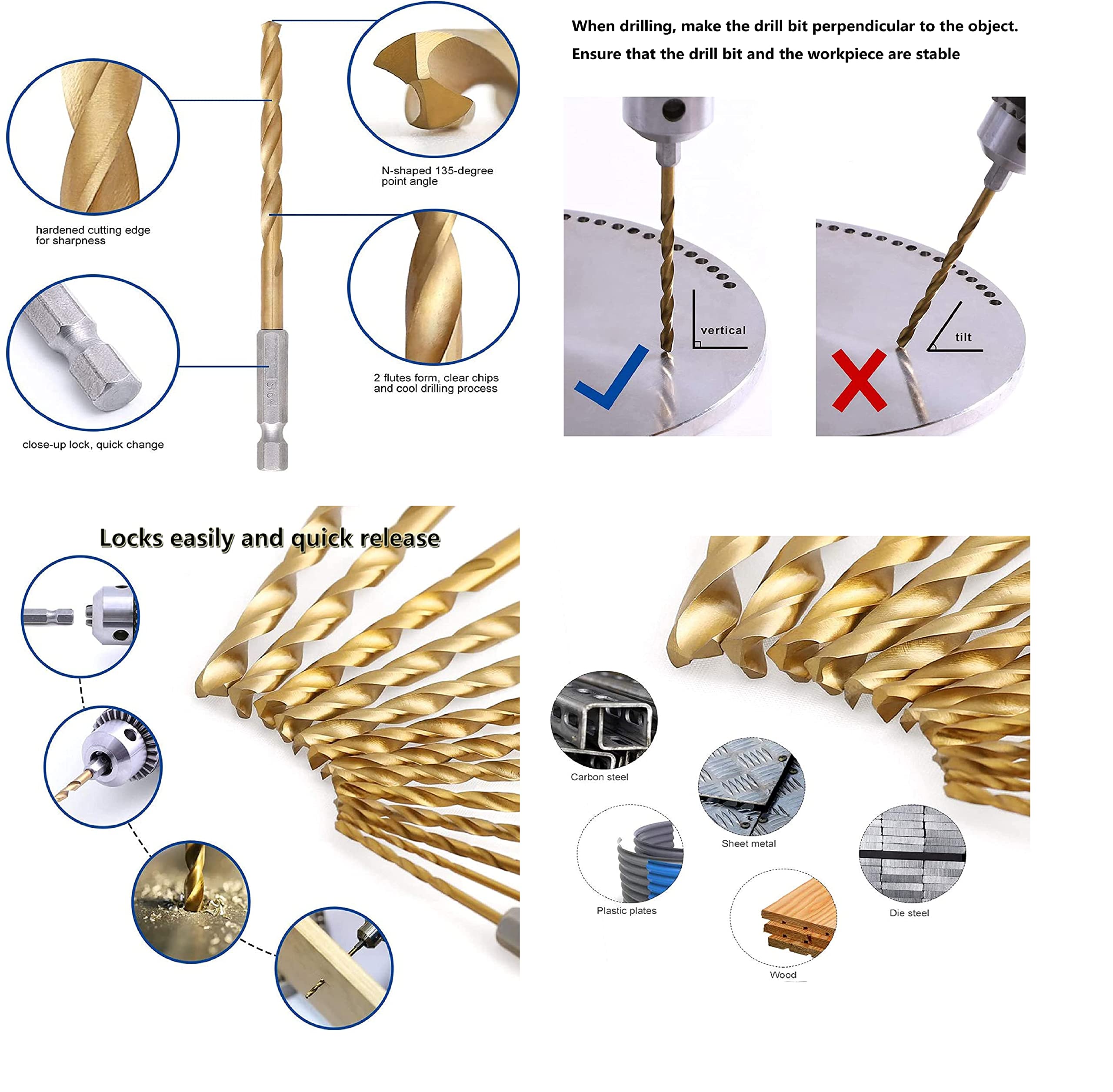 N-shaped 135-degree point angle

hardened cutting edge for sharpness

2 flutes form, clear chips and cool drilling process

close-up lock, quick change

When drilling, make the drill bit perpendicular to the object.
Ensure that the drill bit and the workpiece are stable

vertical

tilt

Locks easily and quick release

Carbon steel

Sheet metal

Plastic plates

Die steel

Wood