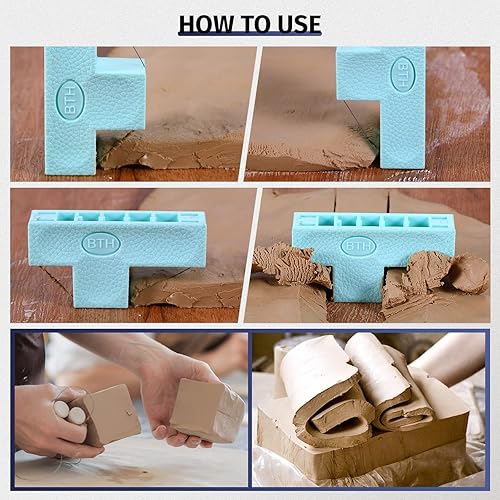 HOW TO USE

BTH

BTH

BTH

BTH