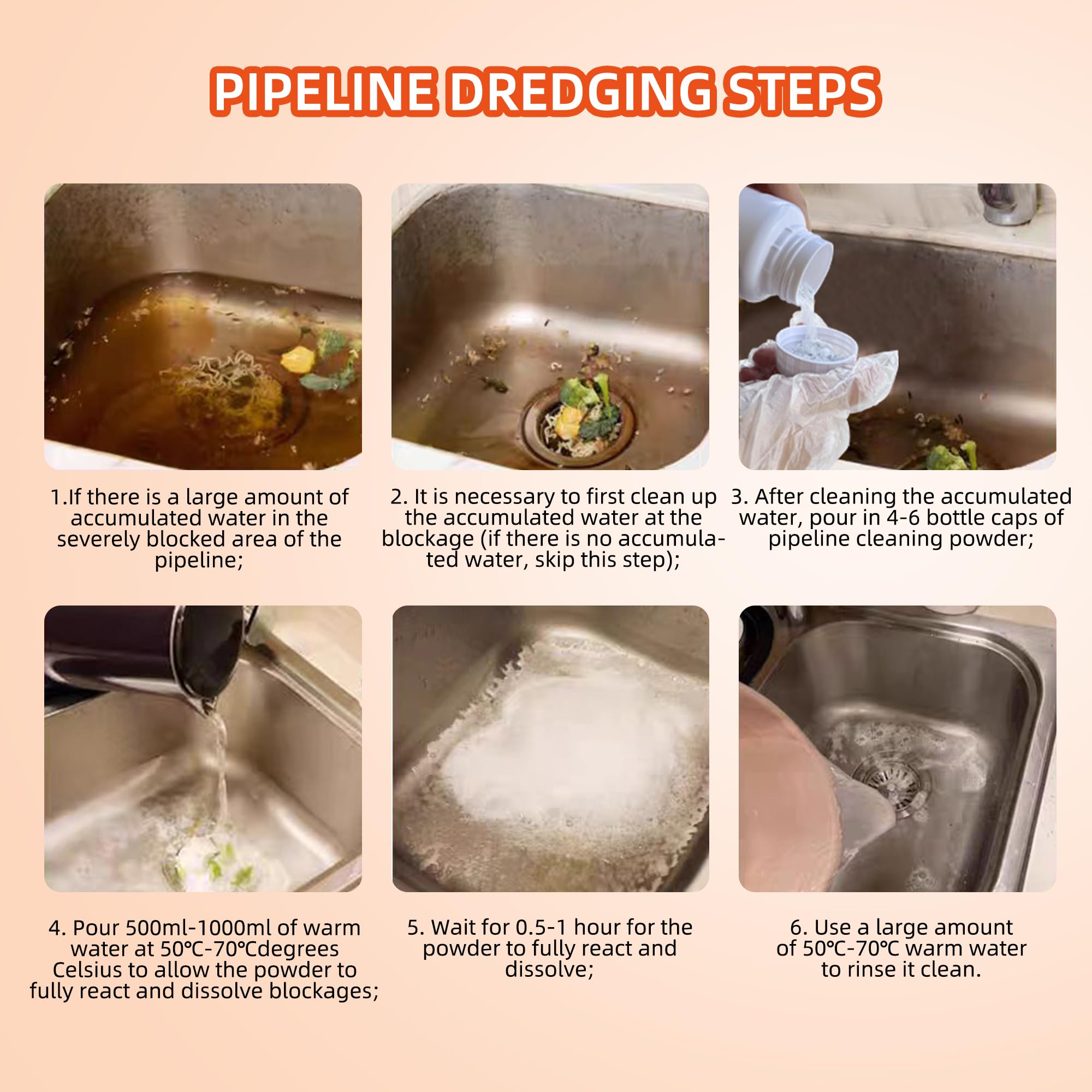 PIPELINE DREDGING STEPS

1.If there is a large amount of accumulated water in the severely blocked area of the pipeline;

2. It is necessary to first clean up the accumulated water at the blockage (if there is no accumulated water, skip this step);

3. After cleaning the accumulated water, pour in 4-6 bottle caps of pipeline cleaning powder;

4. Pour 500ml-1000ml of warm water at 50℃-70℃degrees Celsius to allow the powder to fully react and dissolve blockages;

5. Wait for 0.5-1 hour for the powder to fully react and dissolve;

6. Use a large amount of 50℃-70℃ warm water to rinse it clean.