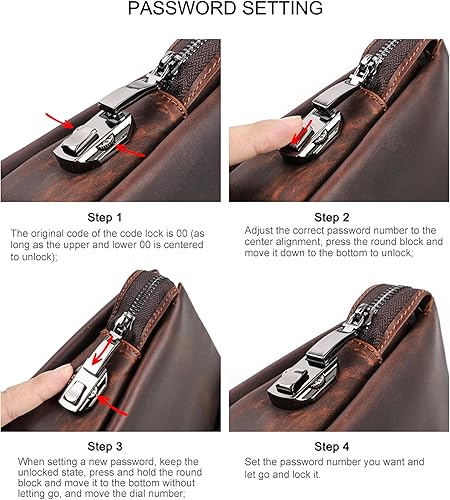 PASSWORD SETTING

Step 1
The original code of the code lock is 00 (as long as the upper and lower 00 is centered to unlock);

Step 2
Adjust the correct password number to the center alignment, press the round block and move it down to the bottom to unlock;

Step 3
When setting a new password, keep the unlocked state, press and hold the round block and move it to the bottom without letting go, and move the dial number;

Step 4
Set the password number you want and let go and lock it.