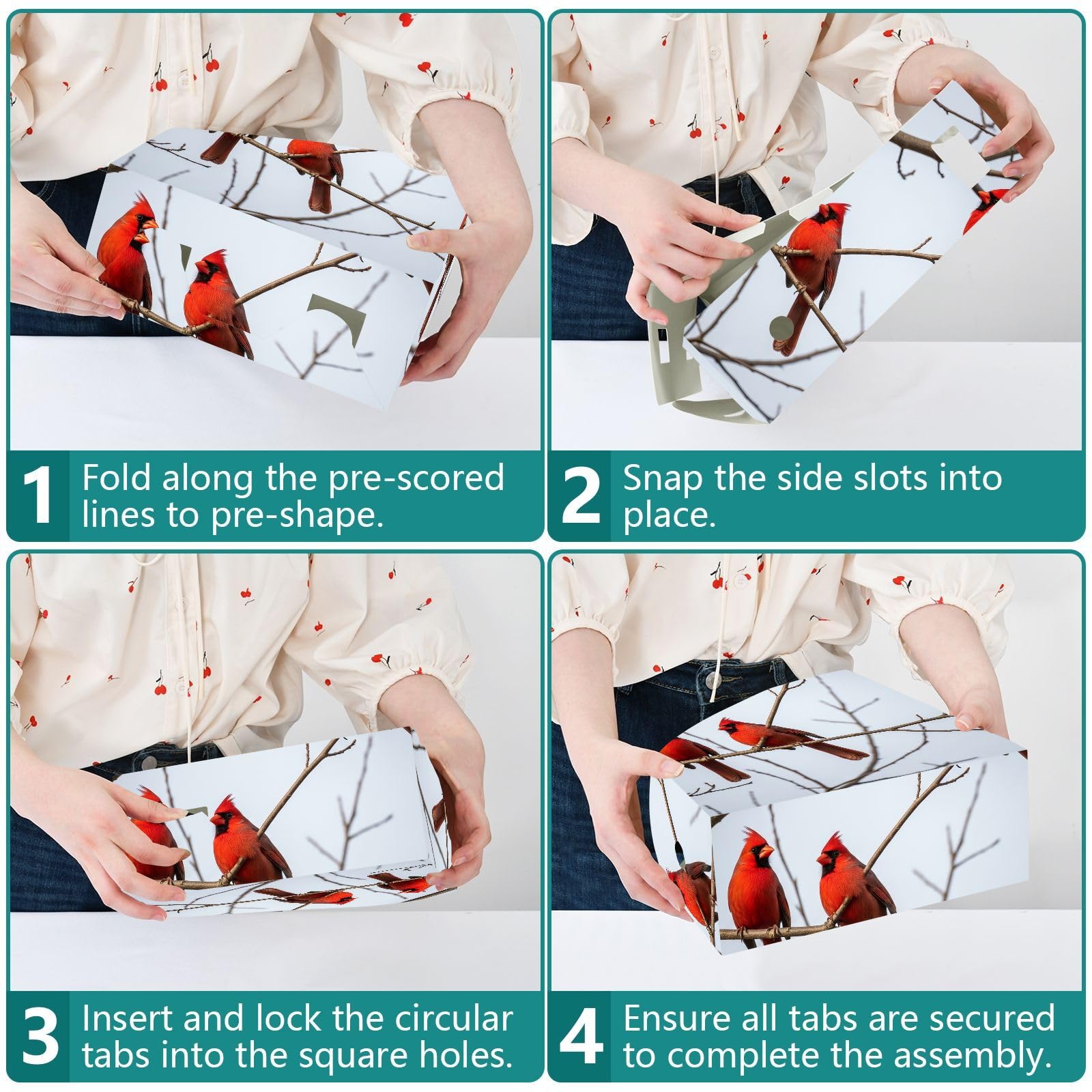 1 Fold along the pre-scored lines to pre-shape.

2 Snap the side slots into place.

3 Insert and lock the circular tabs into the square holes.

4 Ensure all tabs are secured to complete the assembly.