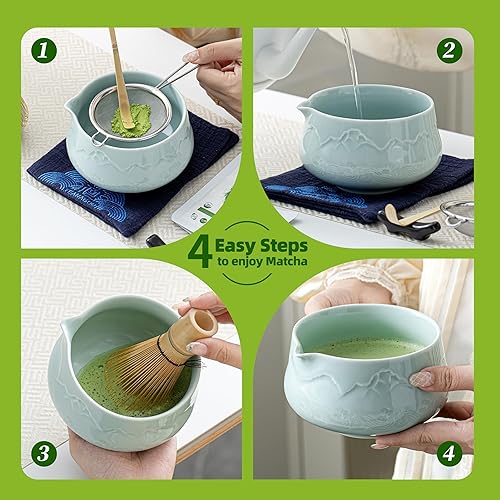 1

2

4 Easy Steps to enjoy Matcha

3

4