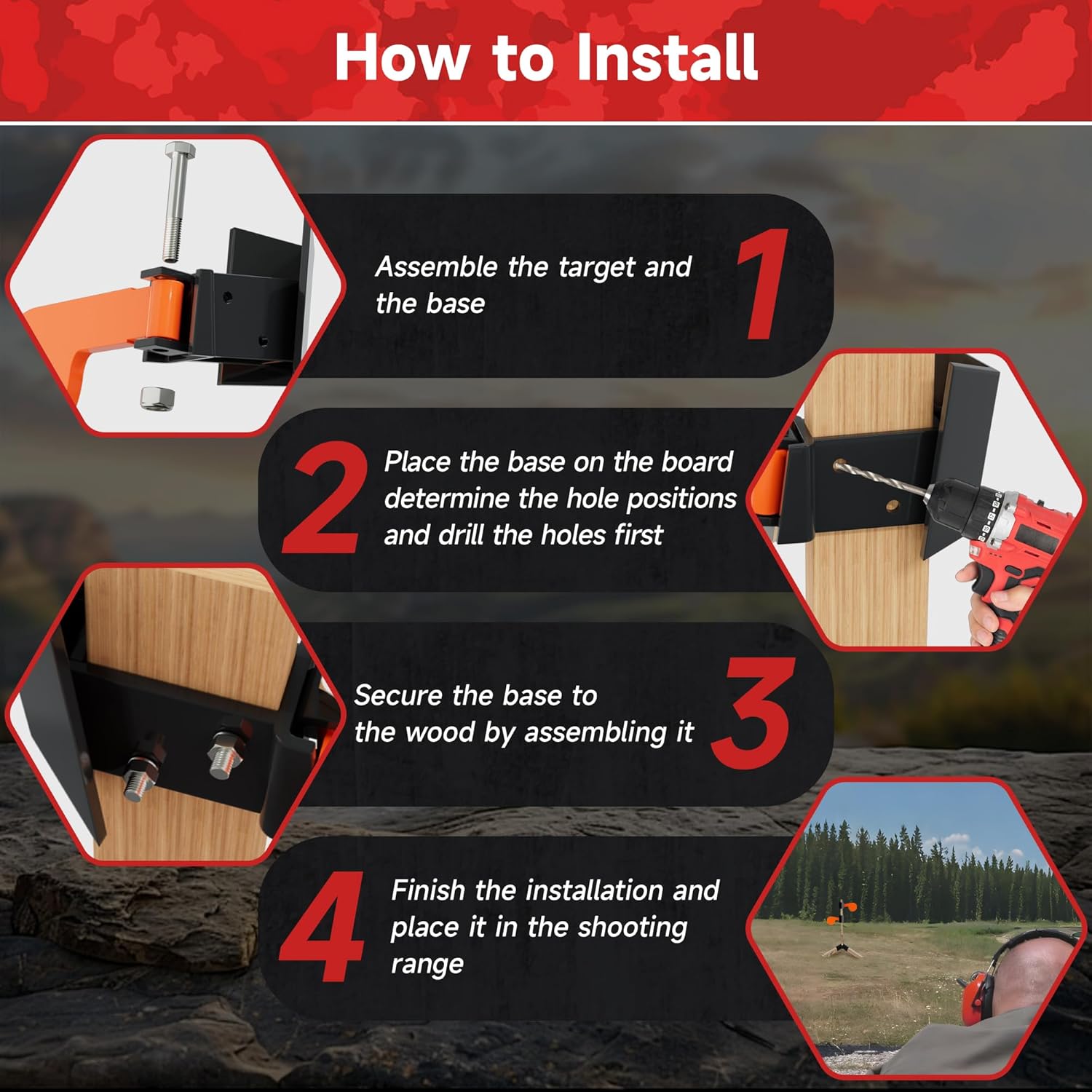 How to Install

Assemble the target and the base

1

2

Place the base on the board determine the hole positions and drill the holes first

Secure the base to the wood by assembling it

3

4

Finish the installation and place it in the shooting range