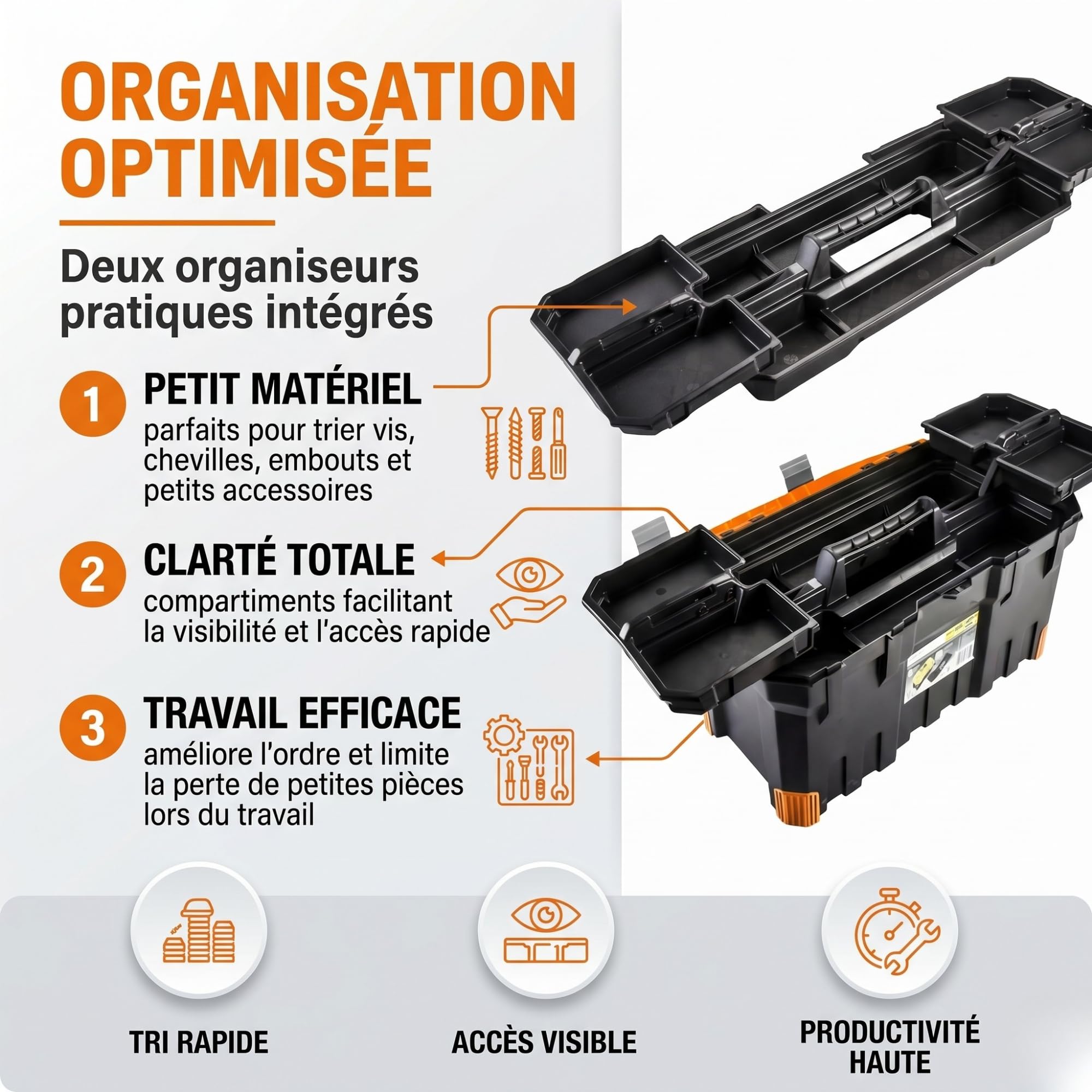 ORGANISATION OPTIMISÉE

Deux organiseurs pratiques intégrés

1 PETIT MATÉRIEL
parfaits pour trier vis, chevilles, embouts et petits accessoires

2 CLARTÉ TOTALE
compartiments facilitant la visibilité et l'accès rapide

3 TRAVAIL EFFICACE
améliore l'ordre et limite la perte de petites pièces lors du travail

TRI RAPIDE

ACCÈS VISIBLE

PRODUCTIVITÉ HAUTE