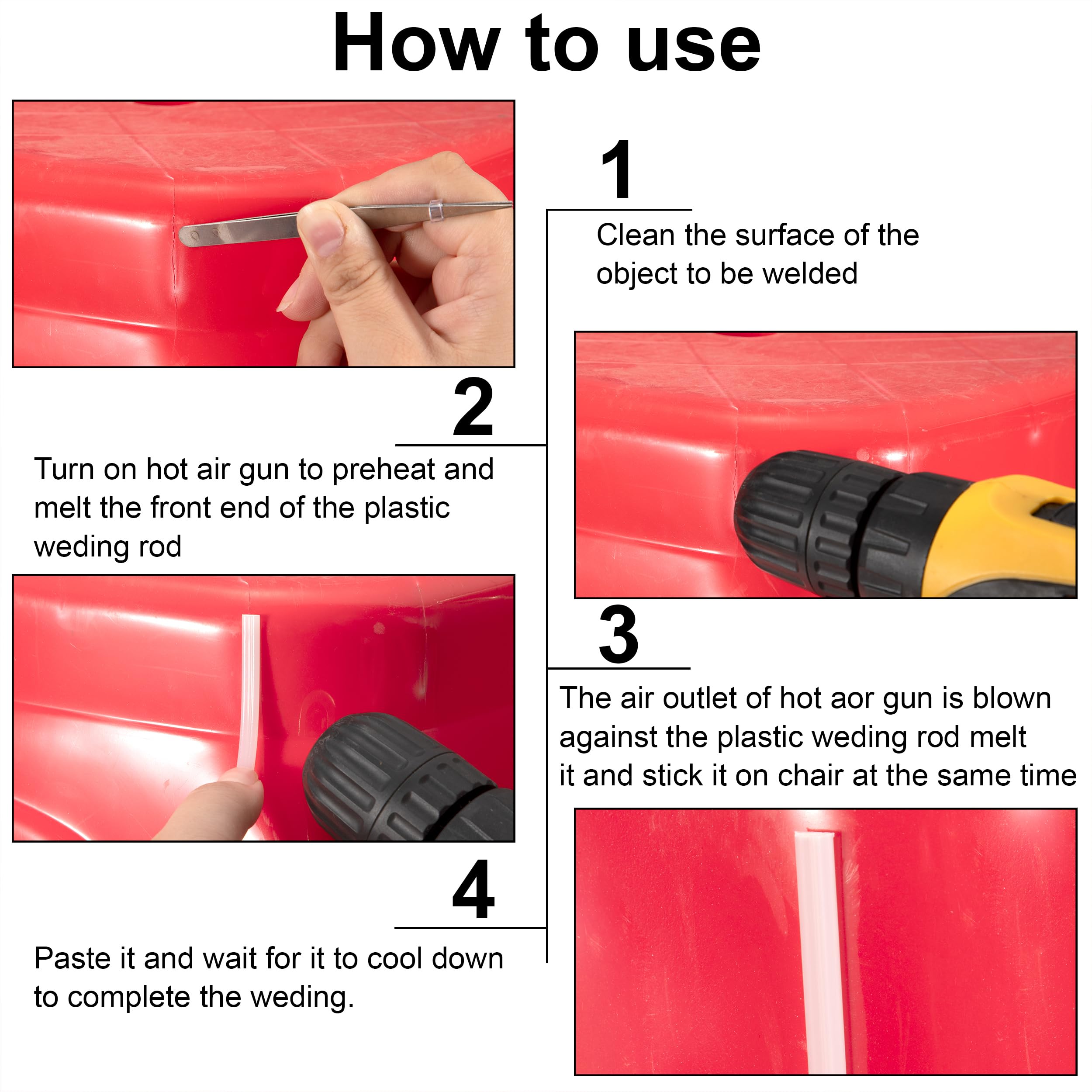 How to use

1

Clean the surface of the object to be welded

2

Turn on hot air gun to preheat and melt the front end of the plastic weding rod

3

The air outlet of hot aor gun is blown against the plastic weding rod melt it and stick it on chair at the same time

4

Paste it and wait for it to cool down to complete the weding.