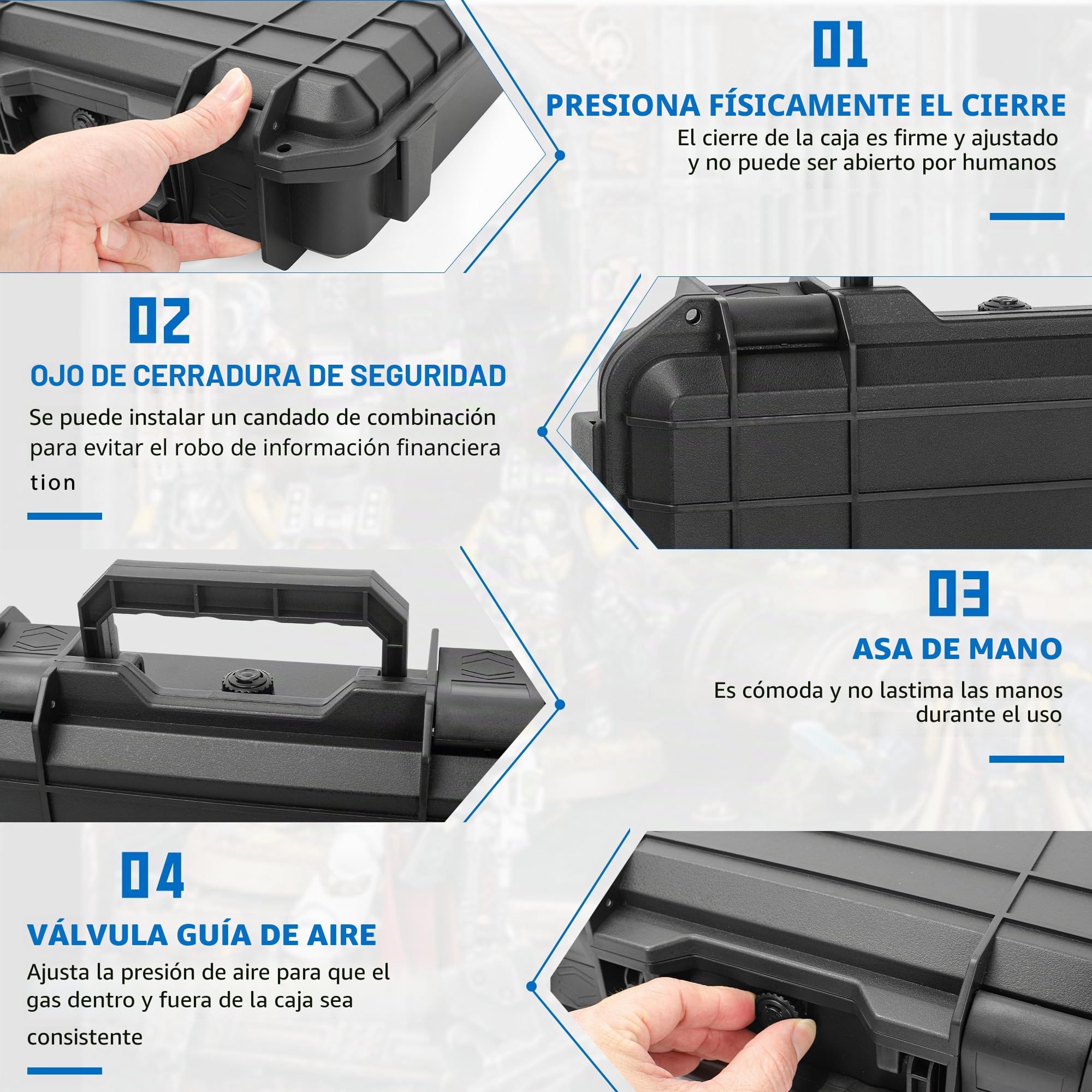 01

PRESIONA FÍSICAMENTE EL CIERRE

El cierre de la caja es firme y ajustado y no puede ser abierto por humanos

02

OJO DE CERRADURA DE SEGURIDAD

Se puede instalar un candado de combinación para evitar el robo de información financiera tion

03

ASA DE MANO

Es cómoda y no lastima las manos durante el uso

04

VÁLVULA GUÍA DE AIRE

Ajusta la presión de aire para que el gas dentro y fuera de la caja sea consistente