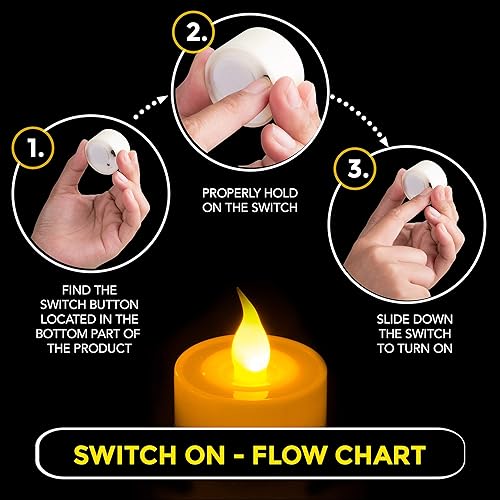 1.

FIND THE SWITCH BUTTON LOCATED IN THE BOTTOM PART OF THE PRODUCT

2.

PROPERLY HOLD ON THE SWITCH

3.

SLIDE DOWN THE SWITCH TO TURN ON

SWITCH ON - FLOW CHART