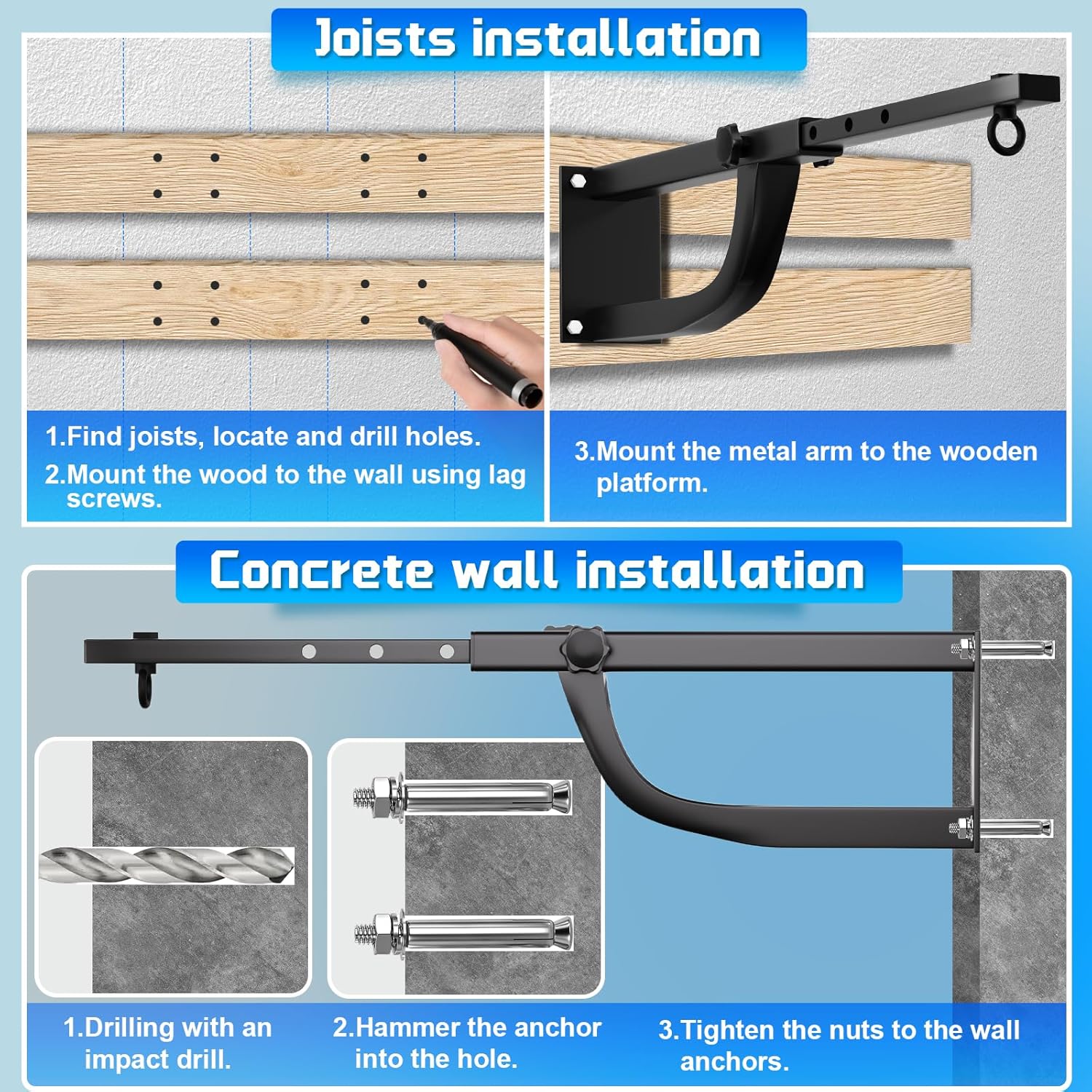 Joists installation

1.Find joists, locate and drill holes.
2.Mount the wood to the wall using lag screws.

3.Mount the metal arm to the wooden platform.

Concrete wall installation

1.Drilling with an impact drill.

2.Hammer the anchor into the hole.

3.Tighten the nuts to the wall anchors.