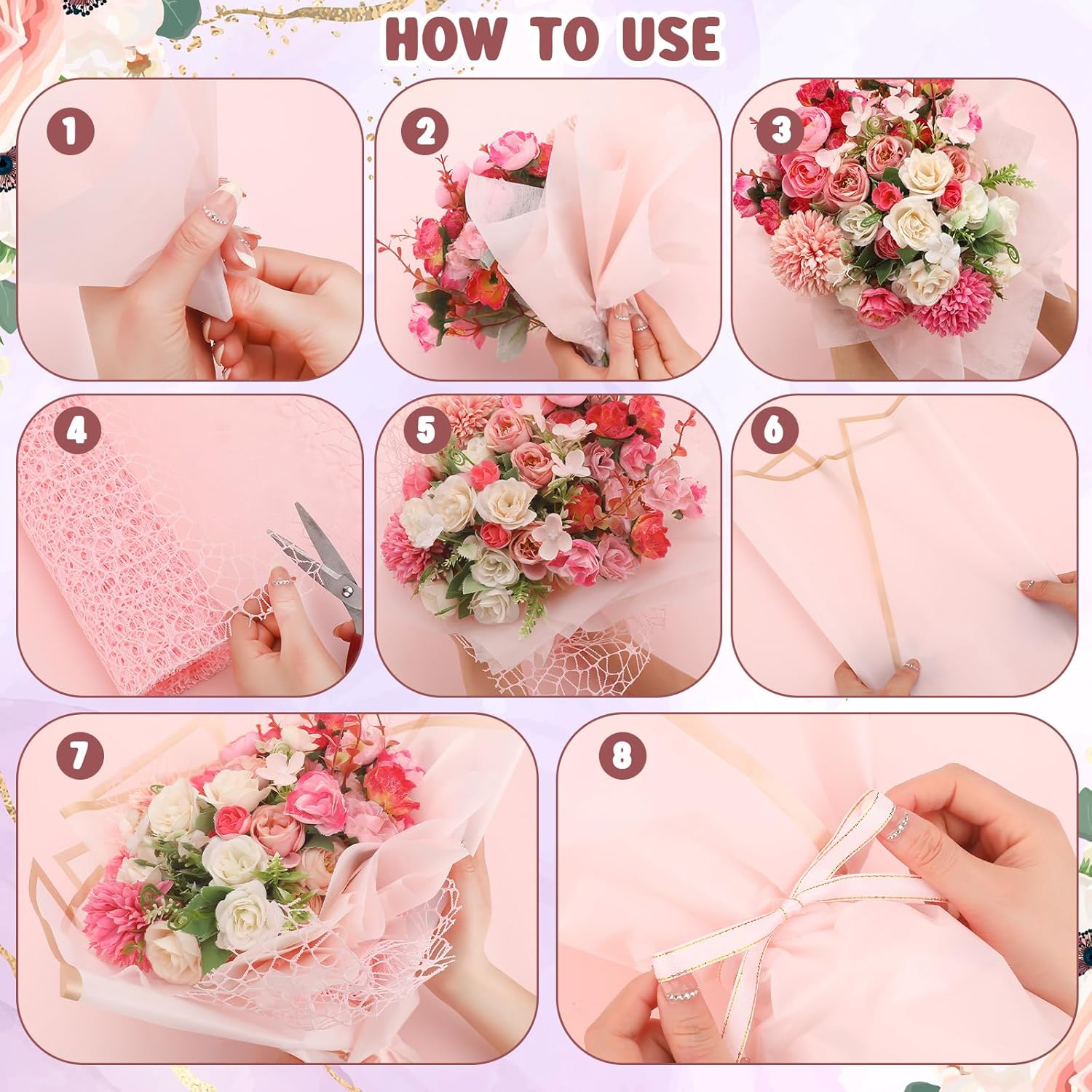 HOW TO USE

1

2

3

4

5

6

7

8